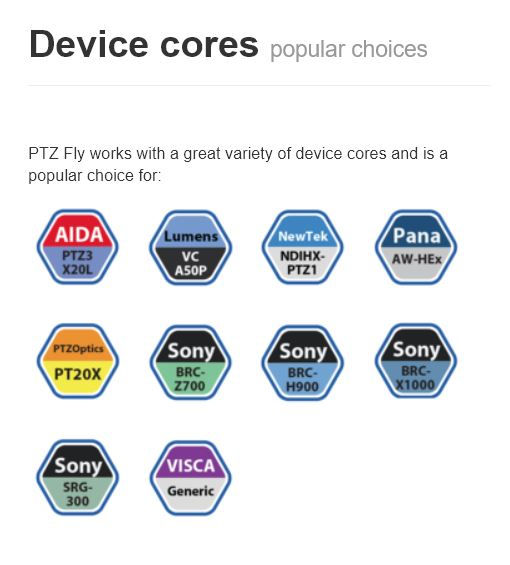 Device cores popular choices

PTZ Fly works with a great variety of device cores and is a popular choice for:

AIDA
PTZ3
X20L

Lumens
VC
A50P

NewTek
NDIHX-
PTZ1

Pana
AW-HEx

PTZOptics
PT20X

Sony
BRC-
Z700

Sony
BRC-
H900

Sony
BRC-
X1000

Sony
SRG-
300

VISCA
Generic