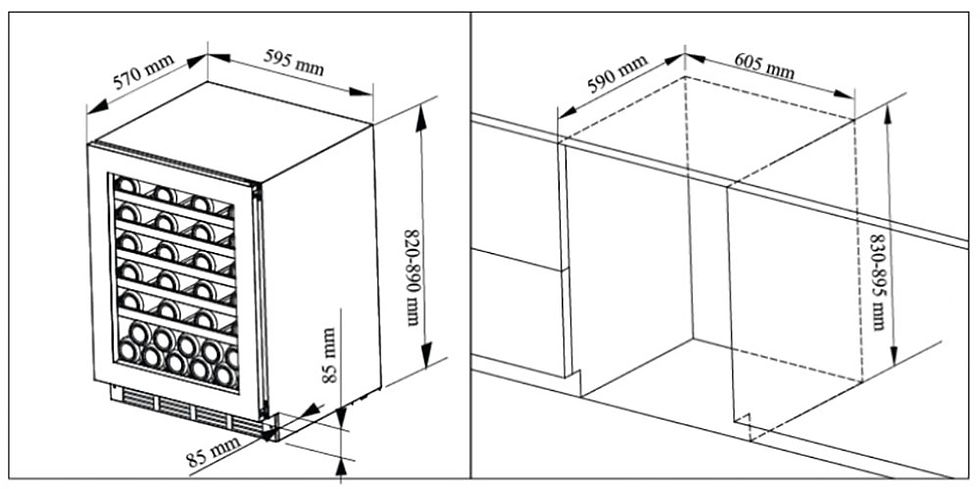 570 mm
595 mm
820-890 mm
85 mm
85 mm
590 mm
605 mm
830-895 mm