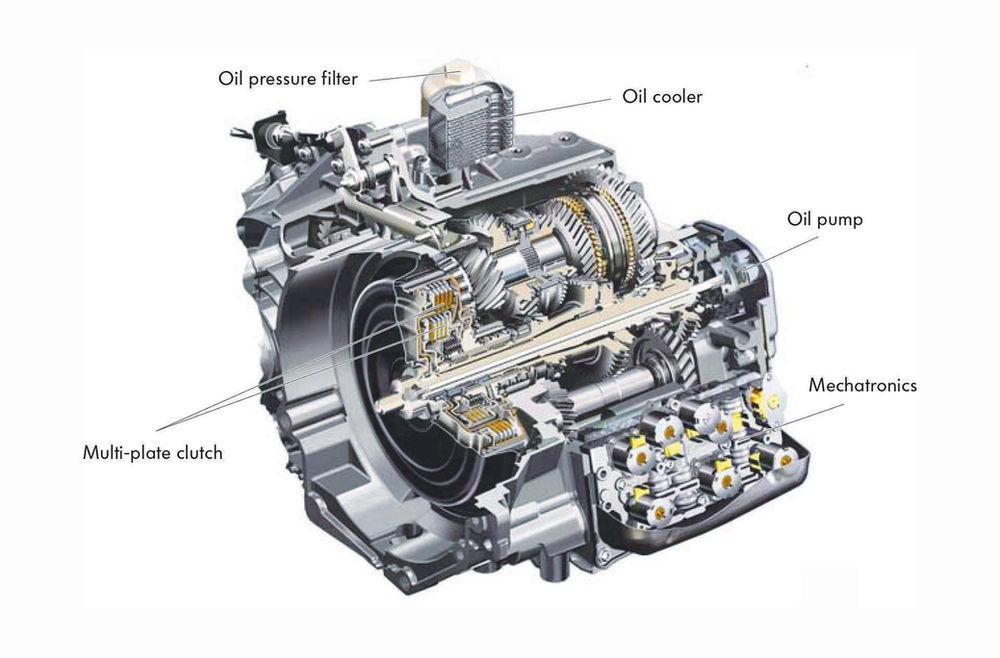 Oil pressure filter
Oil cooler
Oil pump
Mechatronics
Multi-plate clutch