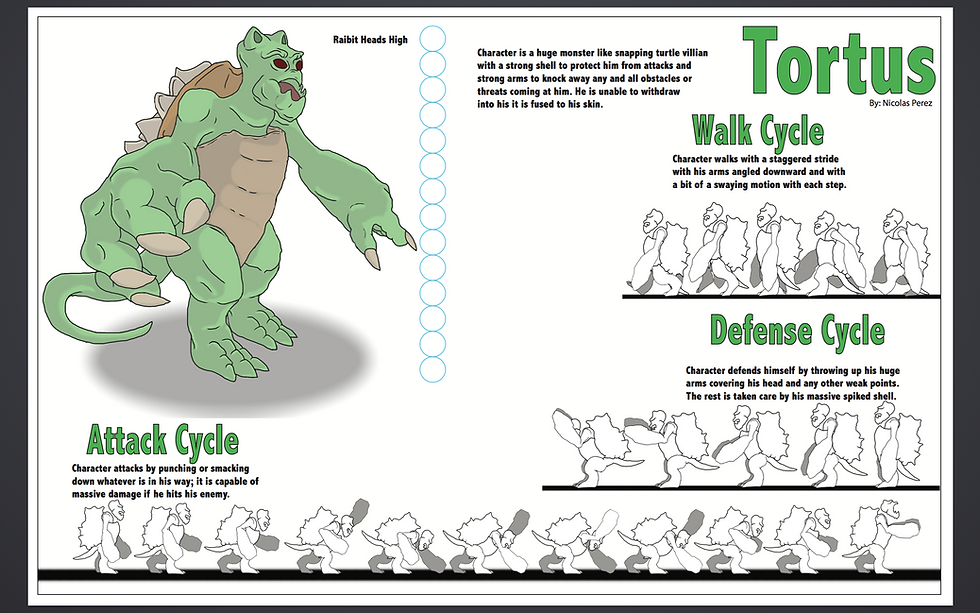 Raibit Heads High

Character is a huge monster like snapping turtle villian with a strong shell to protect him from attacks and strong arms to knock away any and all obstacles or threats coming at him. He is unable to withdraw into his it is fused to his skin.

Tortus

By: Nicolas Perez

Walk Cycle

Character walks with a staggered stride with his arms angled downward and with a bit of a swaying motion with each step.

Defense Cycle

Character defends himself by throwing up his huge arms covering his head and any other weak points. The rest is taken care by his massive spiked shell.

Attack Cycle

Character attacks by punching or smacking down whatever is in his way; it is capable of massive damage if he hits his enemy.