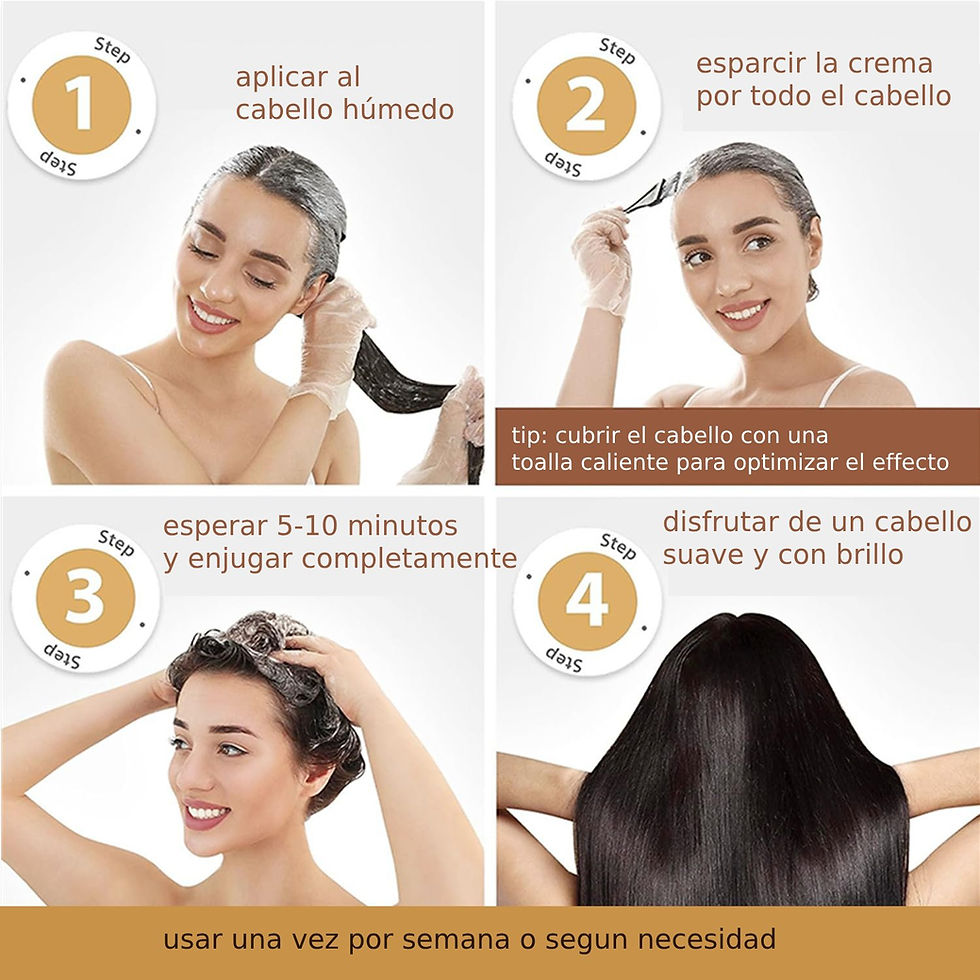 Step
1
Step

aplicar al cabello húmedo

Step
2
Step

esparcir la crema por todo el cabello

tip: cubrir el cabello con una toalla caliente para optimizar el effecto

Step
3
Step

esperar 5-10 minutos y enjugar completamente

Step
4
Step

disfrutar de un cabello suave y con brillo

usar una vez por semana o segun necesidad