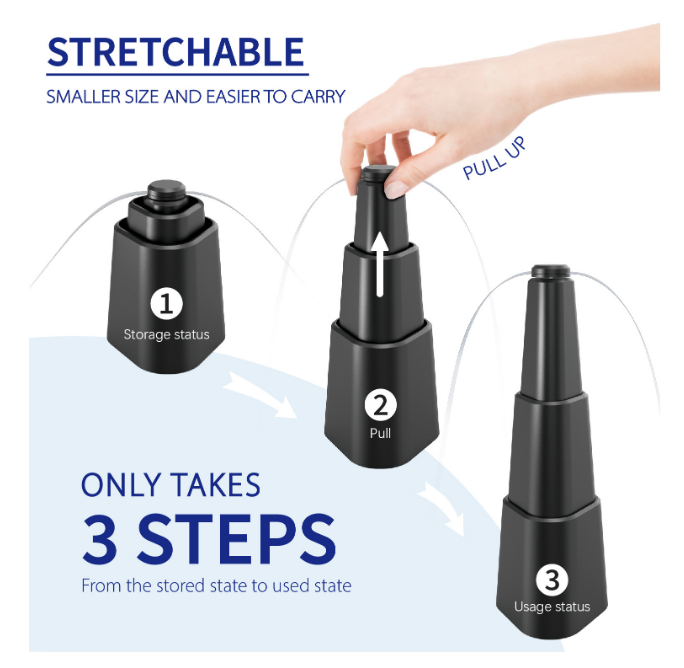 STRETCHABLE

SMALLER SIZE AND EASIER TO CARRY

PULL UP

1
Storage status

2
Pull

3
Usage status

ONLY TAKES
3 STEPS
From the stored state to used state