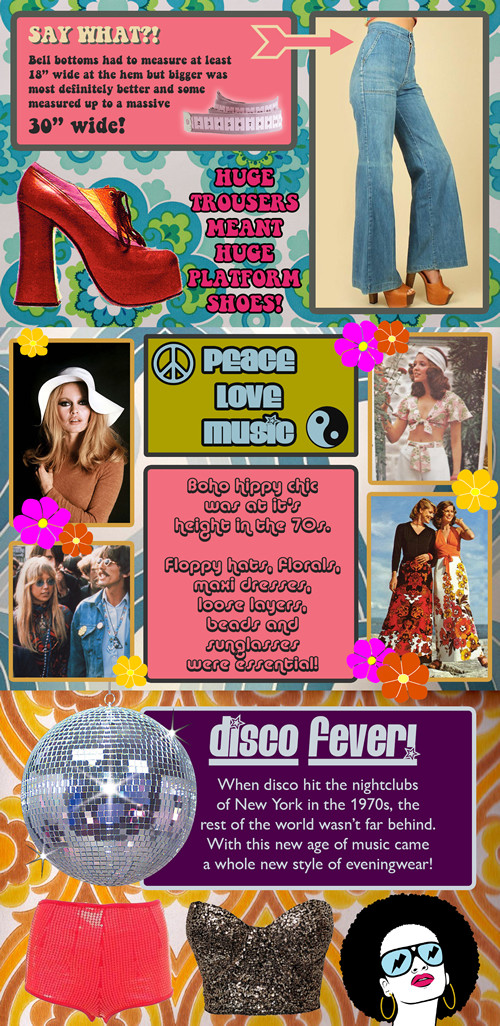 SAY WHAT?!

Bell bottoms had to measure at least 18" wide at the hem but bigger was most definitely better and some measured up to a massive 30" wide!

HUGE TROUSERS MEANT HUGE PLATFORM SHOES!

PEACE LOVE MUSIC

Boho hippy chic was at it's height in the 70s.

Floppy hats, florals, maxi dresses, loose layers, beads and sunglasses were essential!

disco fever!

When disco hit the nightclubs of New York in the 1970s, the rest of the world wasn't far behind. With this new age of music came a whole new style of eveningwear!