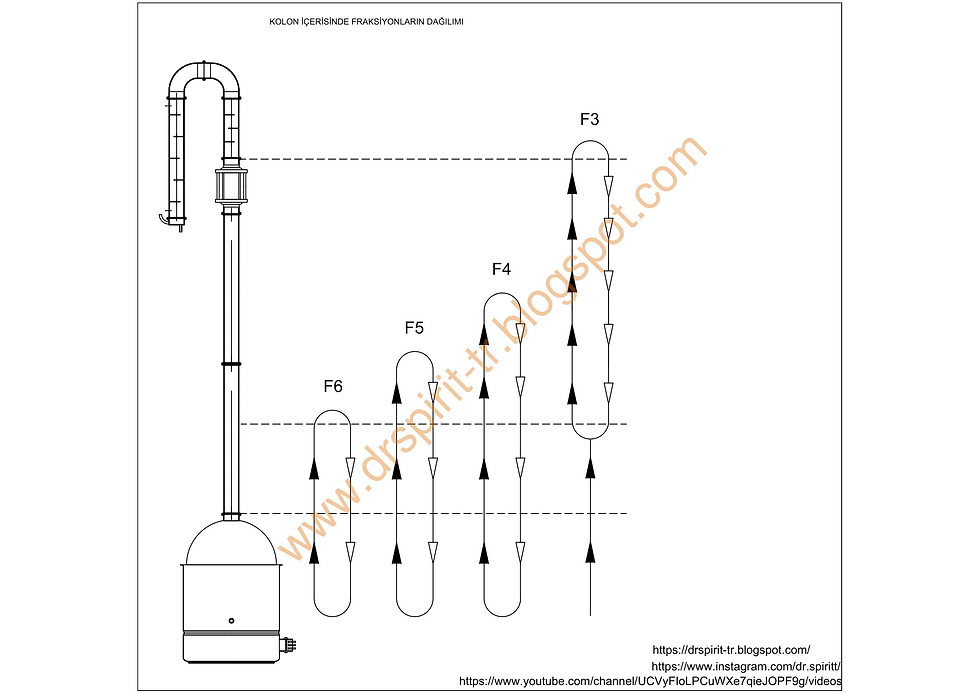 KOLON İÇERİSİNDE FRAKSİYONLARIN DAĞILIMI

F3

F4

F5

F6

www.drspirit-tr.blogspot.com

https://drspirit-tr.blogspot.com/
https://www.instagram.com/dr.spiritt/
https://www.youtube.com/channel/UCVyFloLPCuWXe7qieJOPF9g/videos