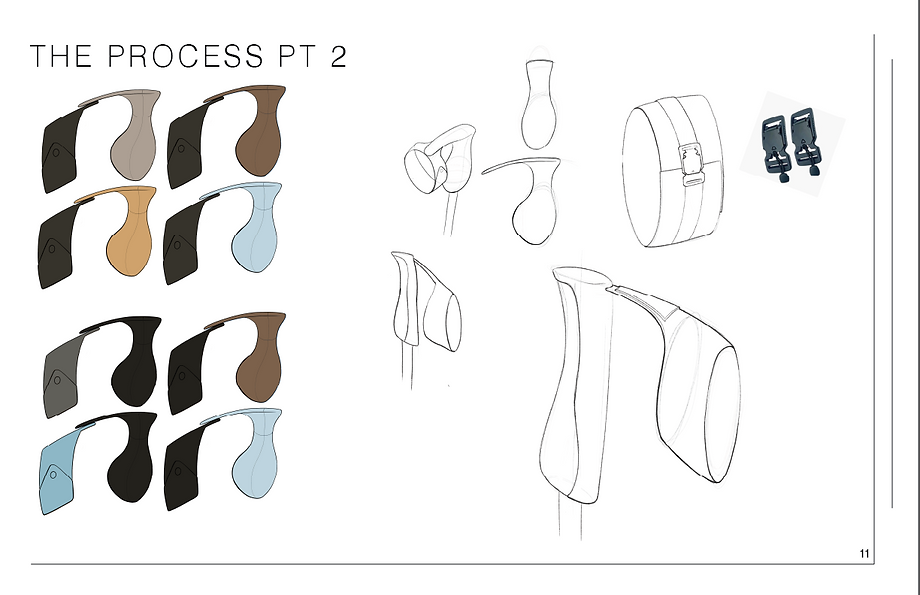 THE PROCESS PT 2

11