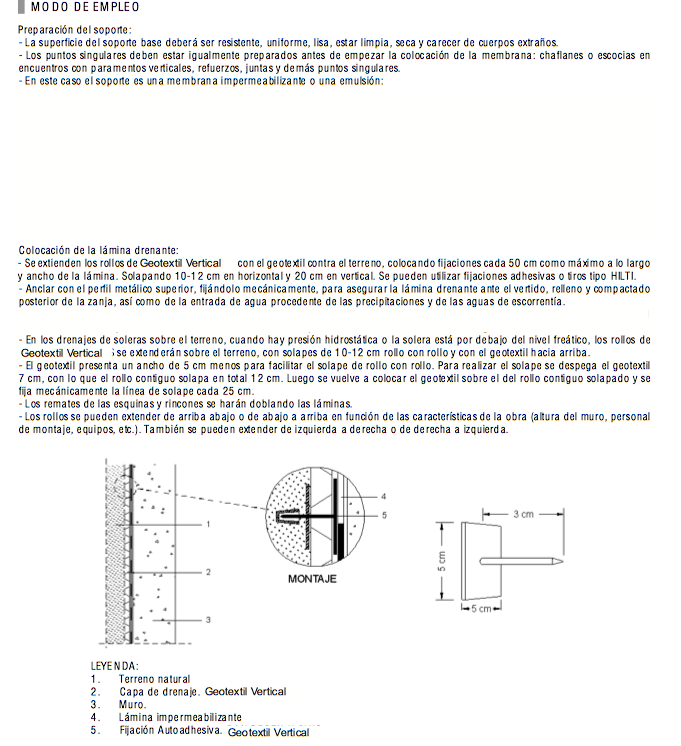 MODO DE EMPLEO

Preparación del soporte:
- La superficie del soporte base deberá ser resistente, uniforme, lisa, estar limpia, seca y carecer de cuerpos extraños.
- Los puntos singulares deben estar igualmente preparados antes de empezar la colocación de la membrana: chaflanes o escocias en encuentros con paramentos verticales, refuerzos, juntas y demás puntos singulares.
- En este caso el soporte es una membrana impermeabilizante o una emulsión:

Colocación de la lámina drenante:
- Se extienden los rollos de Geotextil Vertical con el geotextil contra el terreno, colocando fijaciones cada 50 cm como máximo a lo largo y ancho de la lámina. Solapando 10-12 cm en horizontal y 20 cm en vertical. Se pueden utilizar fijaciones adhesivas o tiros tipo HILTI.
- Anclar con el perfil metálico superior, fijándolo mecánicamente, para asegurar la lámina drenante ante el vertido, relleno y compactado posterior de la zanja, así como de la entrada de agua procedente de las precipitaciones y de las aguas de escorrentía.

- En los drenajes de soleras sobre el terreno, cuando hay presión hidrostática o la solera está por debajo del nivel freático, los rollos de Geotextil Vertical se extenderán sobre el terreno, con solapes de 10-12 cm rollo con rollo y con el geotextil hacia arriba.
- El geotextil presenta un ancho de 5 cm menos para facilitar el solape de rollo con rollo. Para realizar el solape se despega el geotextil 7 cm, con lo que el rollo contiguo solapa en total 12 cm. Luego se vuelve a colocar el geotextil sobre el del rollo contiguo solapado y se fija mecánicamente la línea de solape cada 25 cm.
- Los remates de las esquinas y rincones se harán doblando las láminas.
- Los rollos se pueden extender de arriba abajo o de abajo a arriba en función de las características de la obra (altura del muro, personal de montaje, equipos, etc.). También se pueden extender de izquierda a derecha o de derecha a izquierda.

1
2
3
4
5
MONTAJE
3 cm
5 cm
5 cm

LEYENDA:
1. Terreno natural
2. Capa de drenaje. Geotextil Vertical
3. Muro.
4. Lámina impermeabilizante
5. Fijación Autoadhesiva. Geotextil Vertical