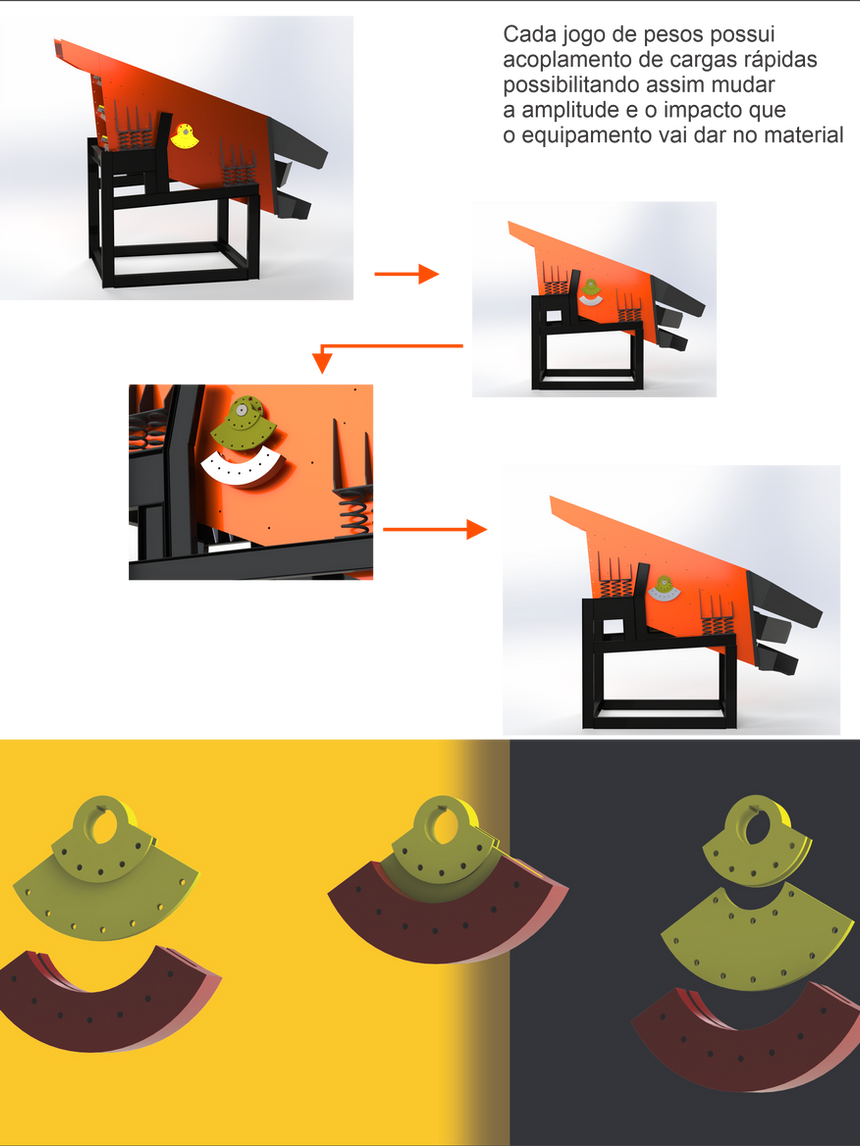 Cada jogo de pesos possui acoplamento de cargas rápidas possibilitando assim mudar a amplitude e o impacto que o equipamento vai dar no material