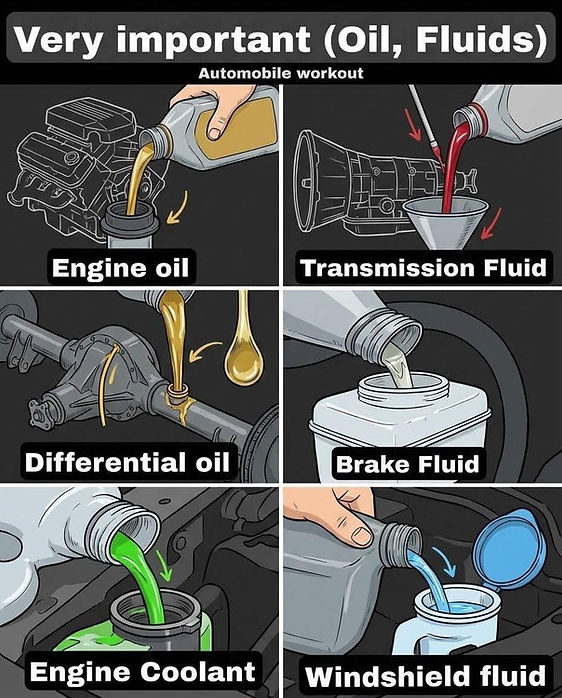 Very important (Oil, Fluids)

Automobile workout

Engine oil

Transmission Fluid

Differential oil

Brake Fluid

Engine Coolant

Windshield fluid