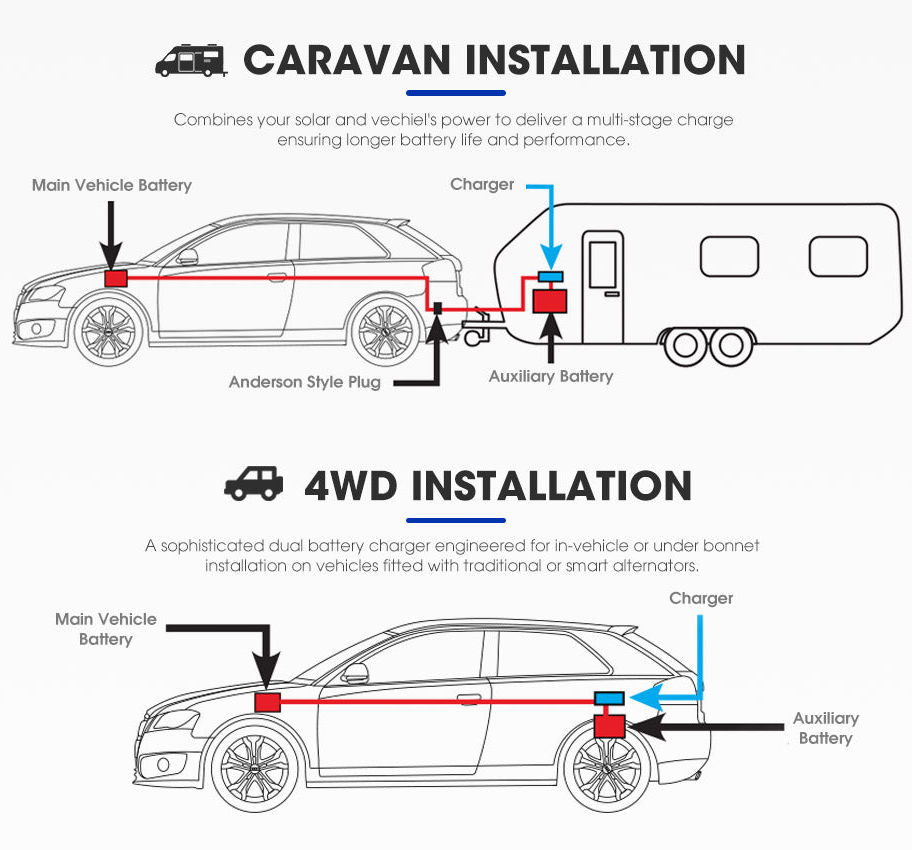 CARAVAN INSTALLATION

Combines your solar and vechiel's power to deliver a multi-stage charge ensuring longer battery life and performance.

Main Vehicle Battery

Charger

Anderson Style Plug

Auxiliary Battery

4WD INSTALLATION

A sophisticated dual battery charger engineered for in-vehicle or under bonnet installation on vehicles fitted with traditional or smart alternators.

Main Vehicle Battery

Charger

Auxiliary Battery