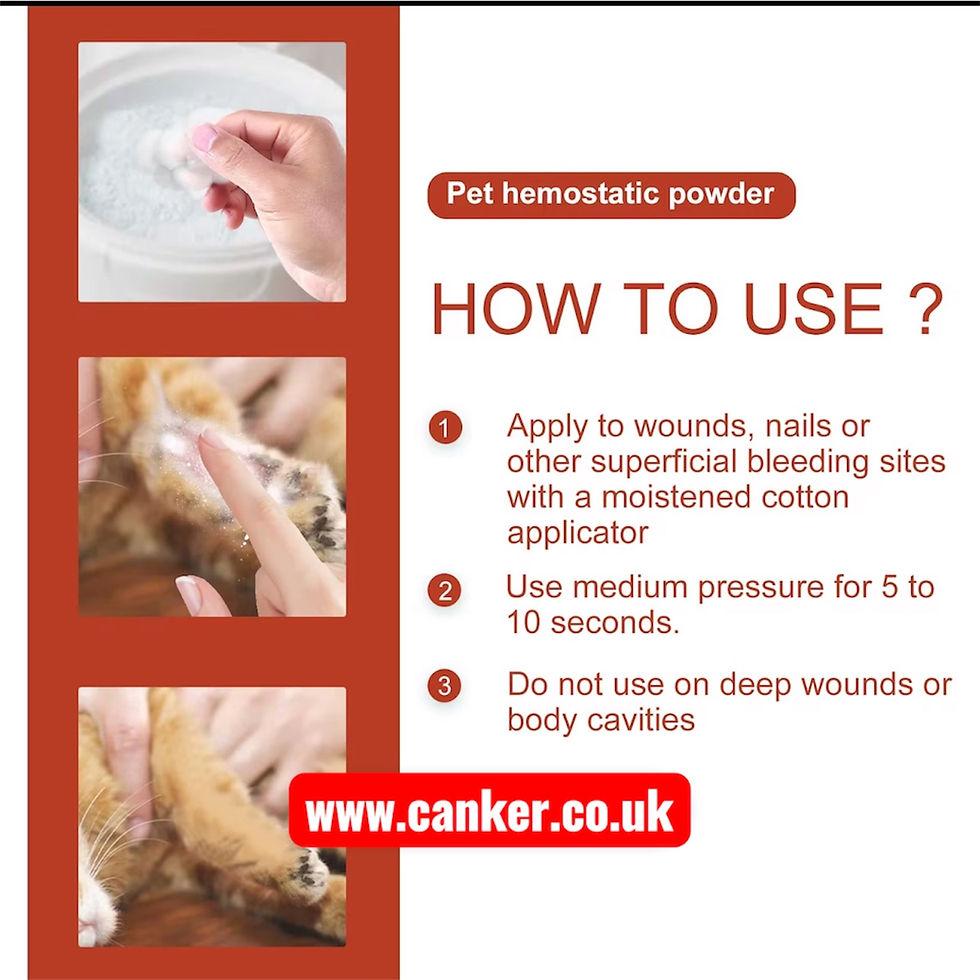 Pet hemostatic powder

HOW TO USE ?

1 Apply to wounds, nails or other superficial bleeding sites with a moistened cotton applicator

2 Use medium pressure for 5 to 10 seconds.

3 Do not use on deep wounds or body cavities

www.canker.co.uk