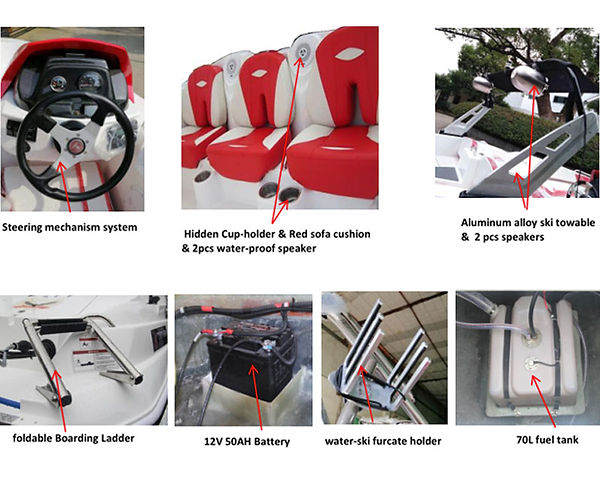 Steering mechanism system

Hidden Cup-holder & Red sofa cushion & 2pcs water-proof speaker

Aluminum alloy ski towable & 2 pcs speakers

foldable Boarding Ladder

12V 50AH Battery

water-ski furcate holder

70L fuel tank