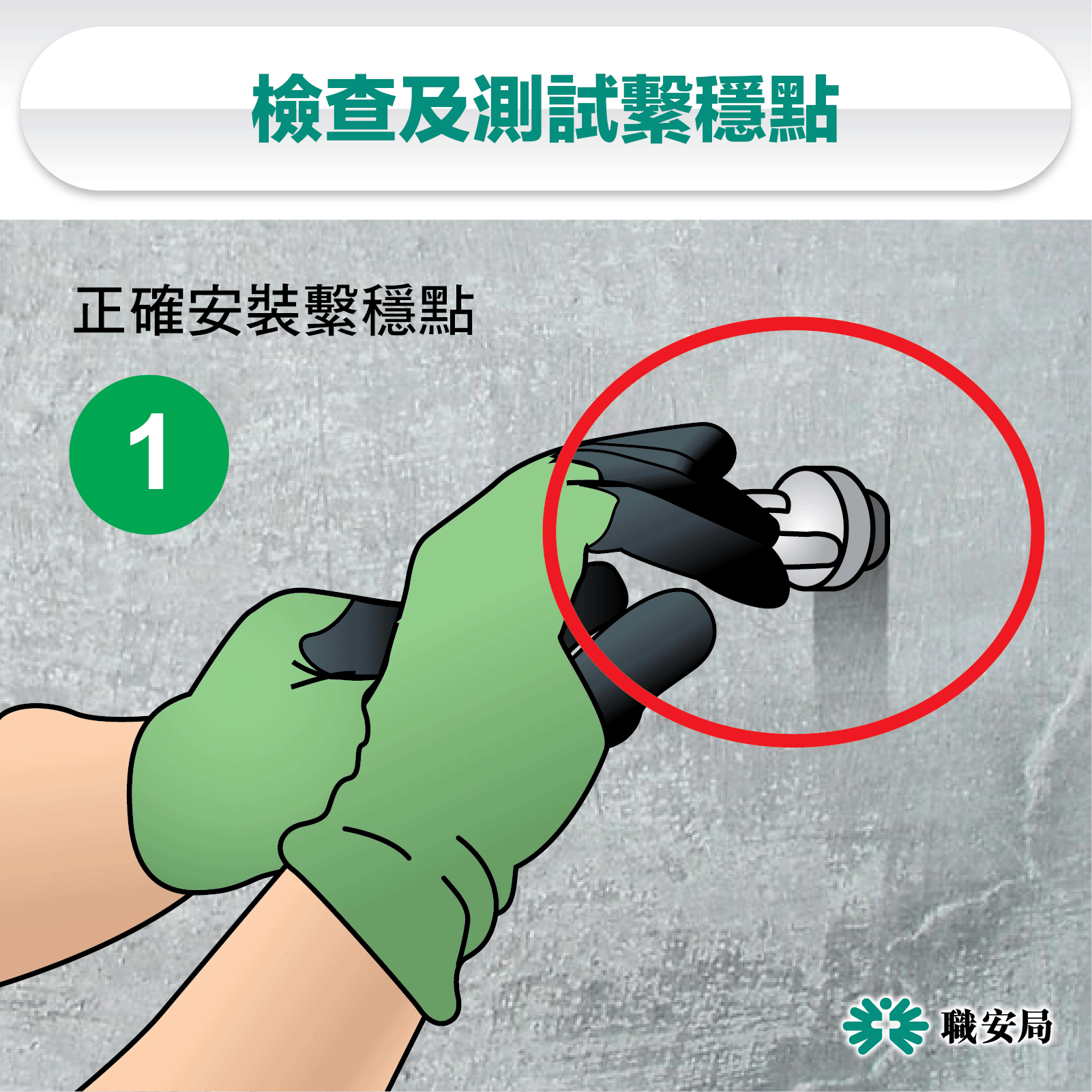 檢查及測試繫穩點

正確安裝繫穩點

1

職安局