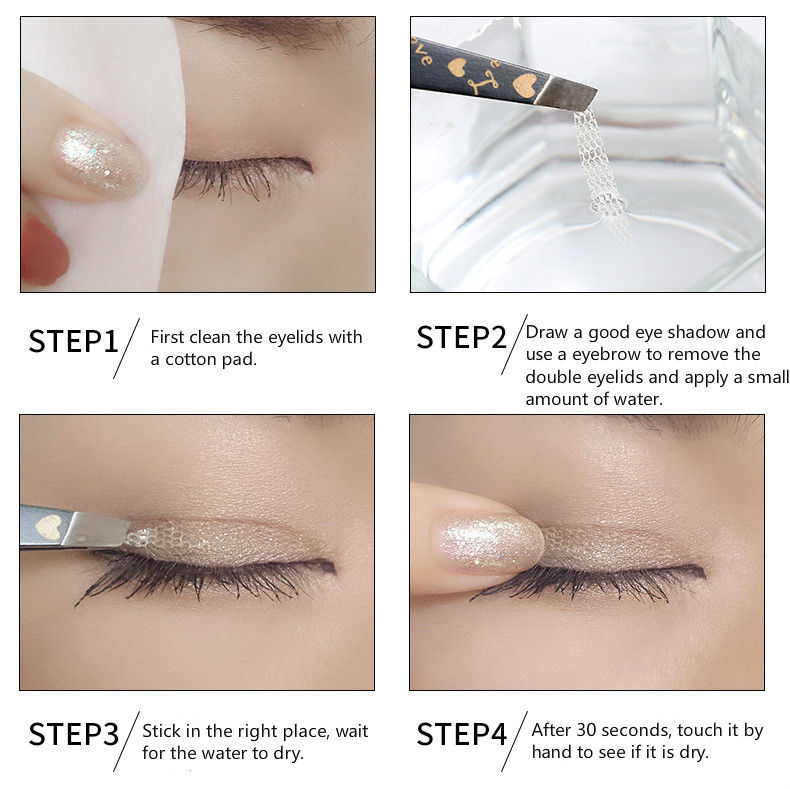 STEP1 First clean the eyelids with a cotton pad.

STEP2 Draw a good eye shadow and use a eyebrow to remove the double eyelids and apply a small amount of water.

STEP3 Stick in the right place, wait for the water to dry.

STEP4 After 30 seconds, touch it by hand to see if it is dry.