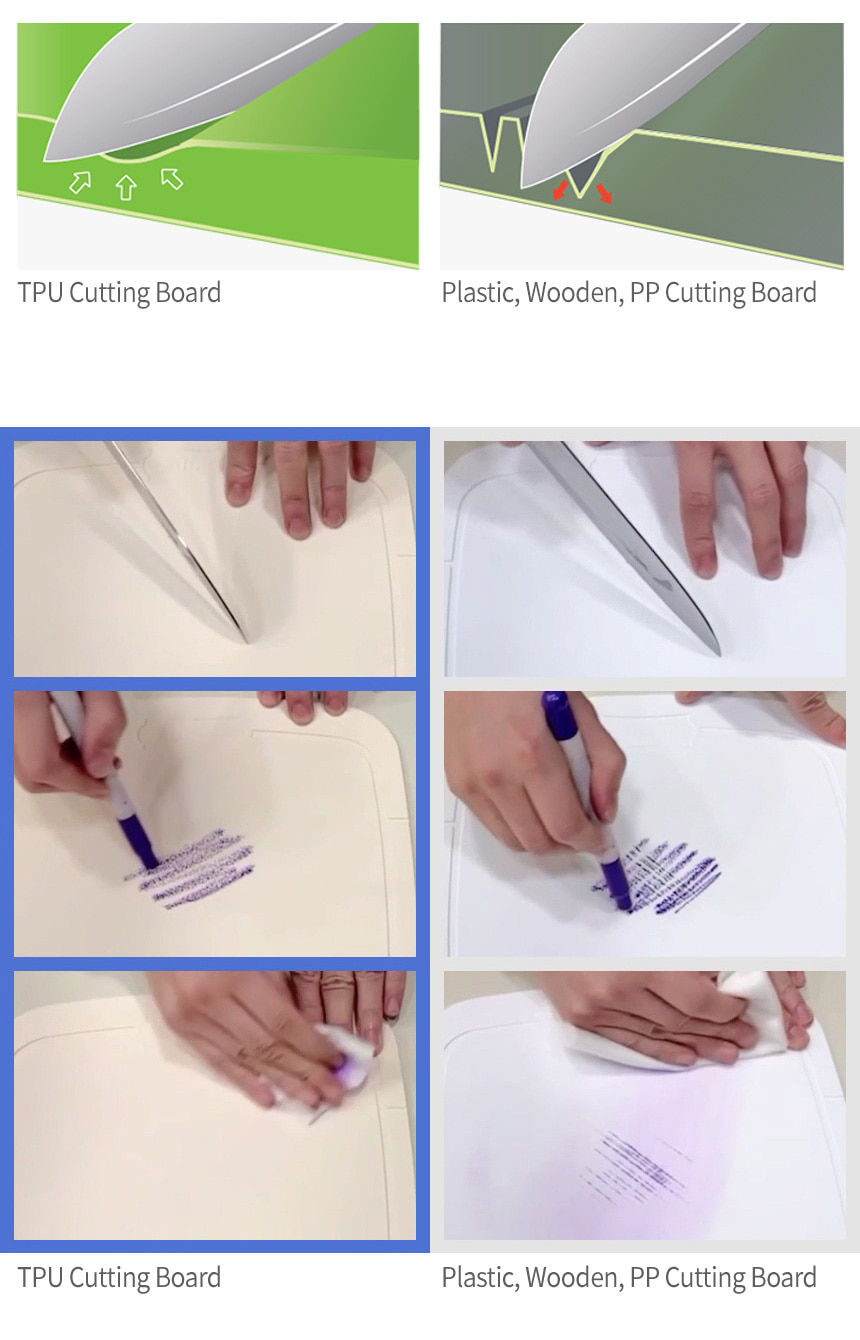 TPU Cutting Board

Plastic, Wooden, PP Cutting Board

TPU Cutting Board

Plastic, Wooden, PP Cutting Board