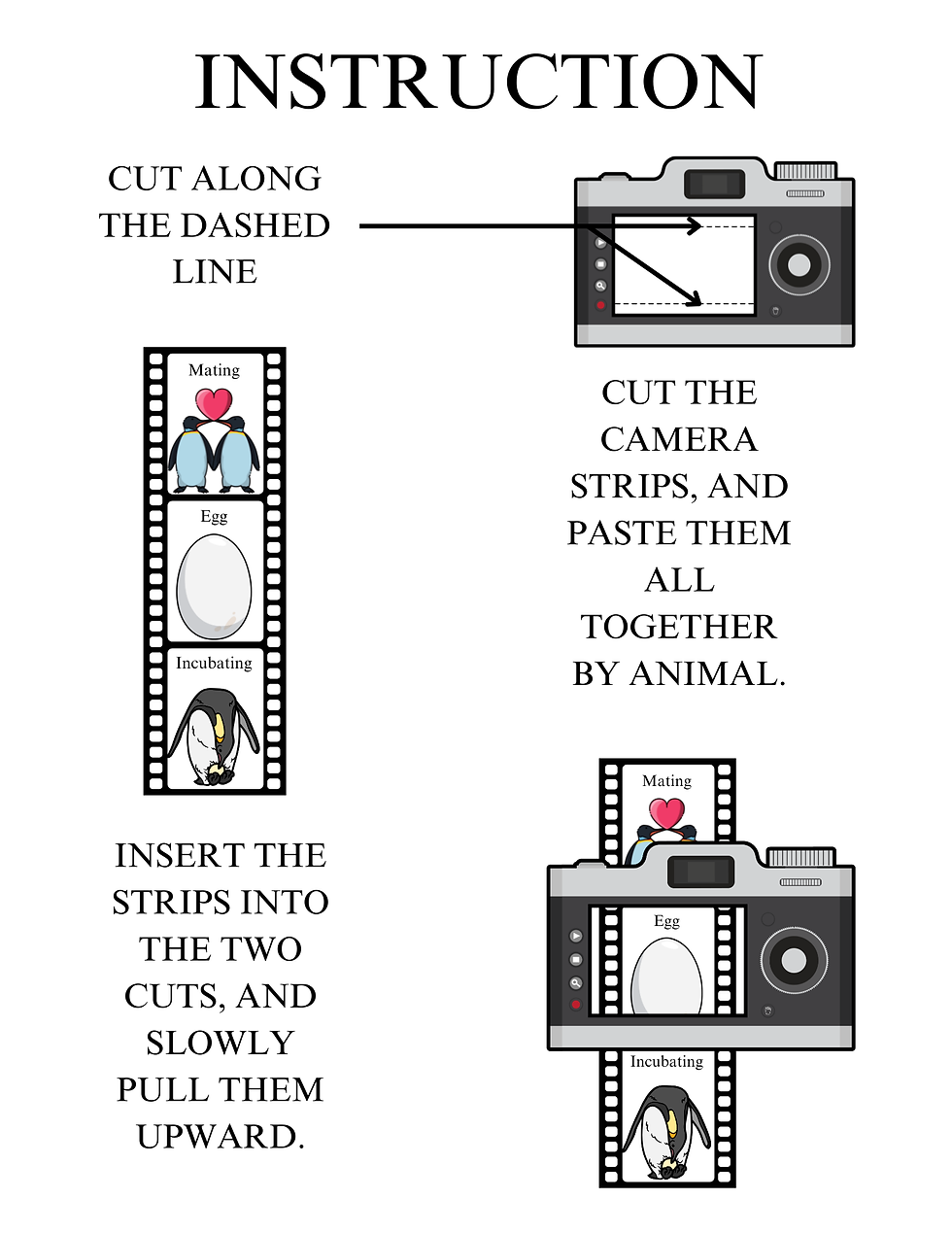 INSTRUCTION

CUT ALONG THE DASHED LINE

Mating

Egg

Incubating

CUT THE CAMERA STRIPS, AND PASTE THEM ALL TOGETHER BY ANIMAL.

INSERT THE STRIPS INTO THE TWO CUTS, AND SLOWLY PULL THEM UPWARD.

Mating

Egg

Incubating