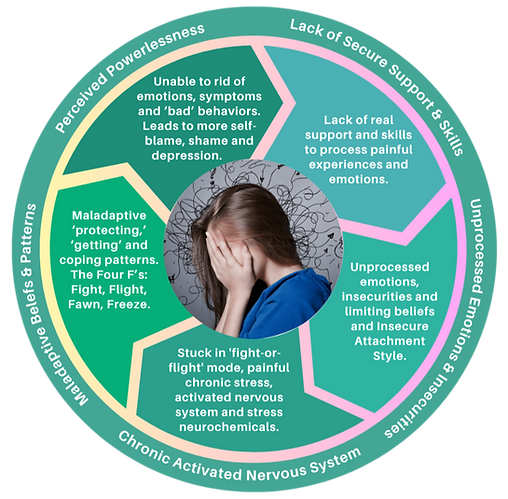 Lack of Secure Support & Skills

Lack of real support and skills to process painful experiences and emotions.

Unprocessed Emotions & Insecurities

Unprocessed emotions, insecurities and limiting beliefs and Insecure Attachment Style.

Chronic Activated Nervous System

Stuck in 'fight-or-flight' mode, painful chronic stress, activated nervous system and stress neurochemicals.

Maladaptive Beliefs & Patterns

Maladaptive 'protecting,' 'getting' and coping patterns. The Four F's: Fight, Flight, Fawn, Freeze.

Perceived Powerlessness

Unable to rid of emotions, symptoms and 'bad' behaviors. Leads to more self-blame, shame and depression.