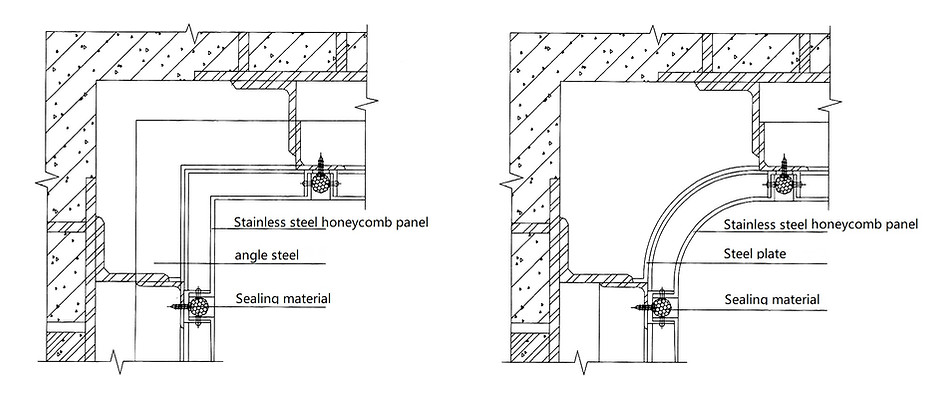 Stainless steel honeycomb panel

angle steel

Sealing material

Stainless steel honeycomb panel

Steel plate

Sealing material