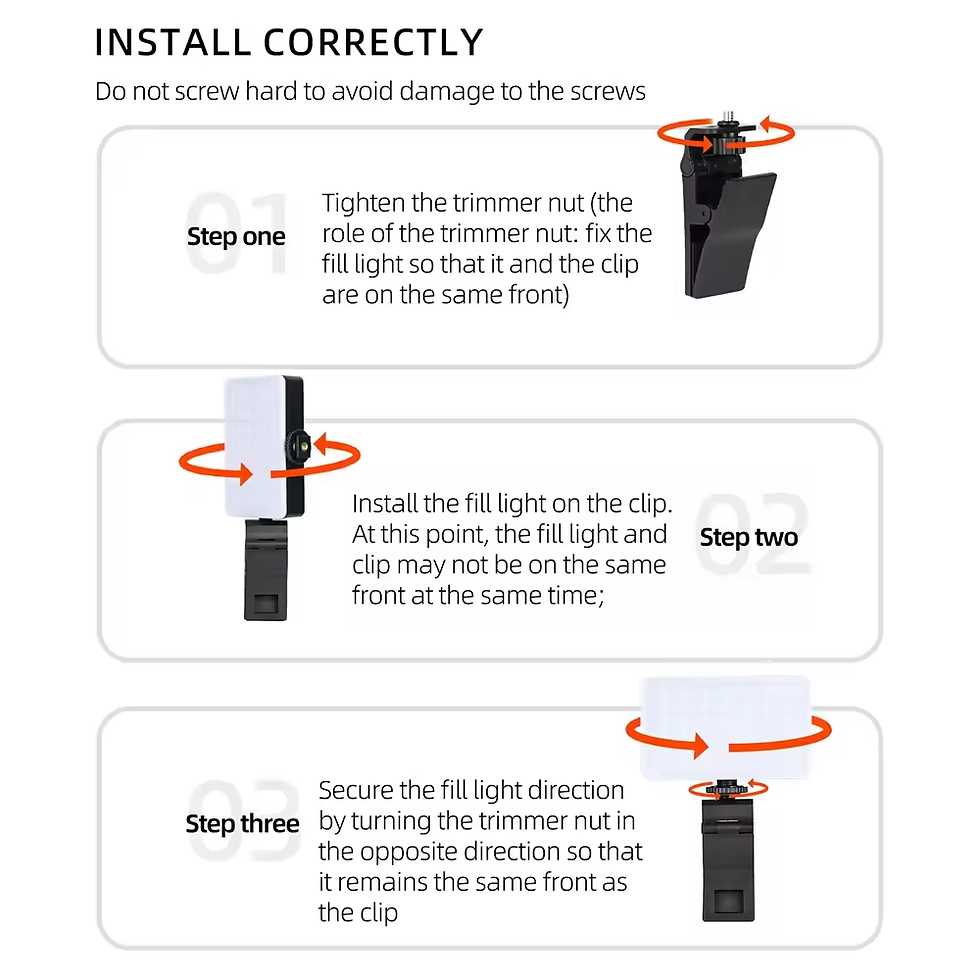 INSTALL CORRECTLY

Do not screw hard to avoid damage to the screws

01

Step one

Tighten the trimmer nut (the role of the trimmer nut: fix the fill light so that it and the clip are on the same front)

Install the fill light on the clip. At this point, the fill light and clip may not be on the same front at the same time;

02

Step two

03

Step three

Secure the fill light direction by turning the trimmer nut in the opposite direction so that it remains the same front as the clip