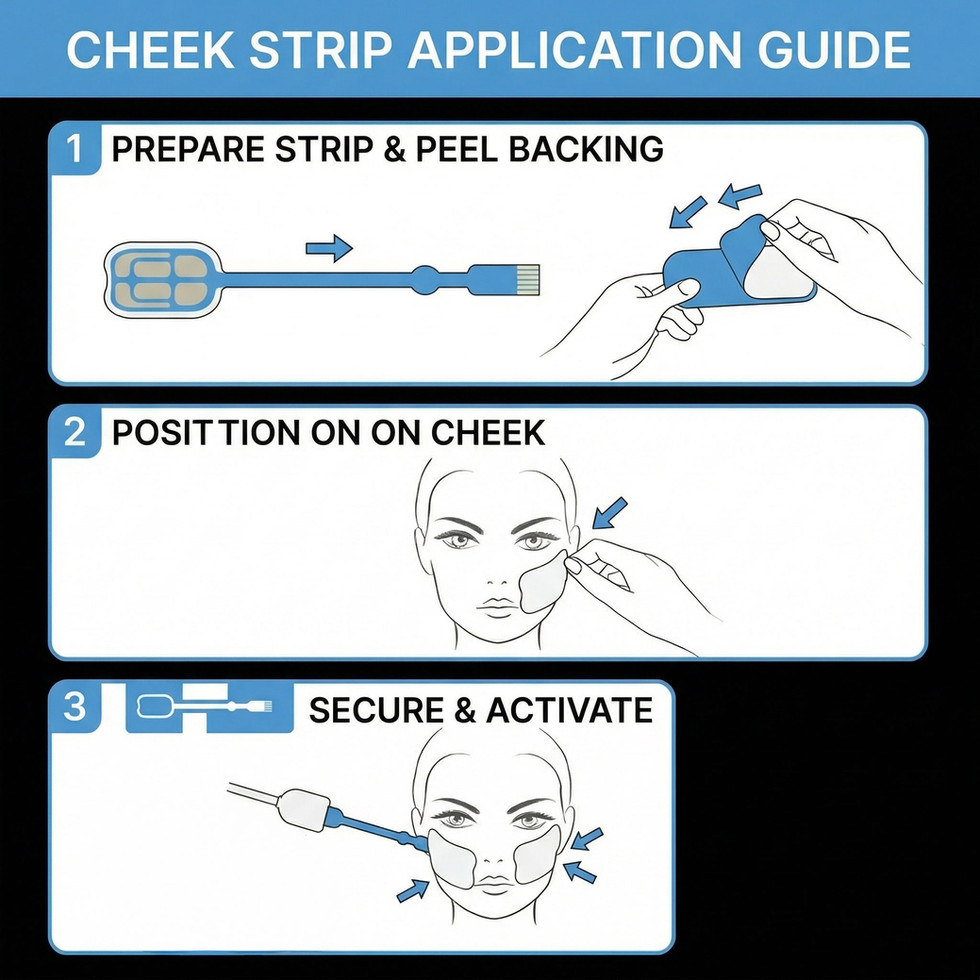 CHEEK STRIP APPLICATION GUIDE

1 PREPARE STRIP & PEEL BACKING

2 POSIT TION ON ON CHEEK

3 SECURE & ACTIVATE