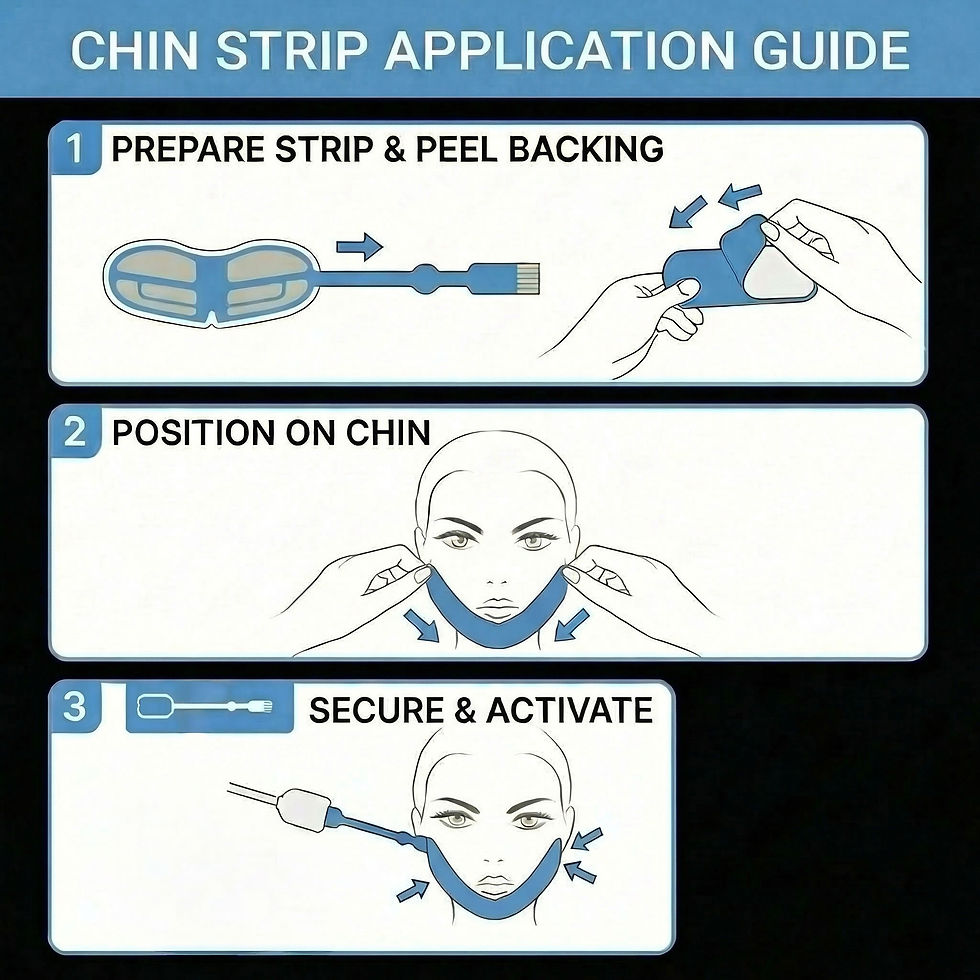 CHIN STRIP APPLICATION GUIDE

1 PREPARE STRIP & PEEL BACKING

2 POSITION ON CHIN

3 SECURE & ACTIVATE