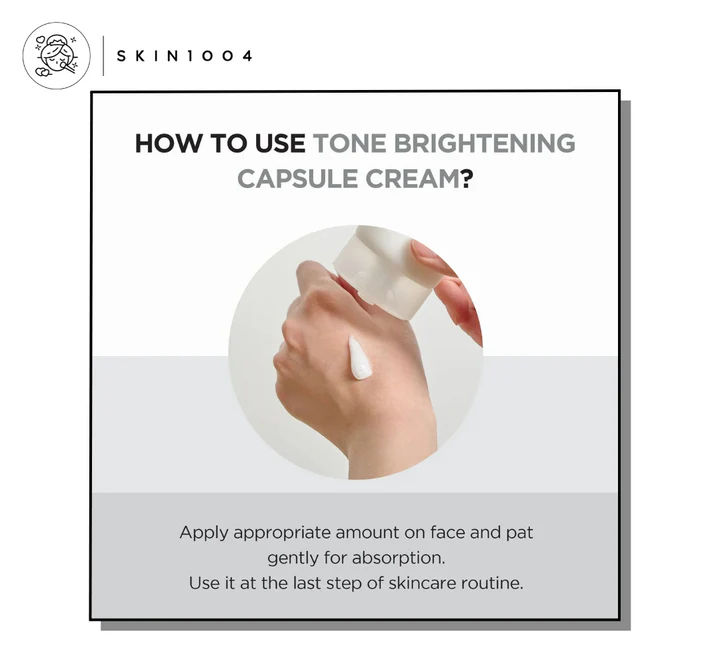 SKIN1004

HOW TO USE TONE BRIGHTENING CAPSULE CREAM?

Apply appropriate amount on face and pat gently for absorption.
Use it at the last step of skincare routine.