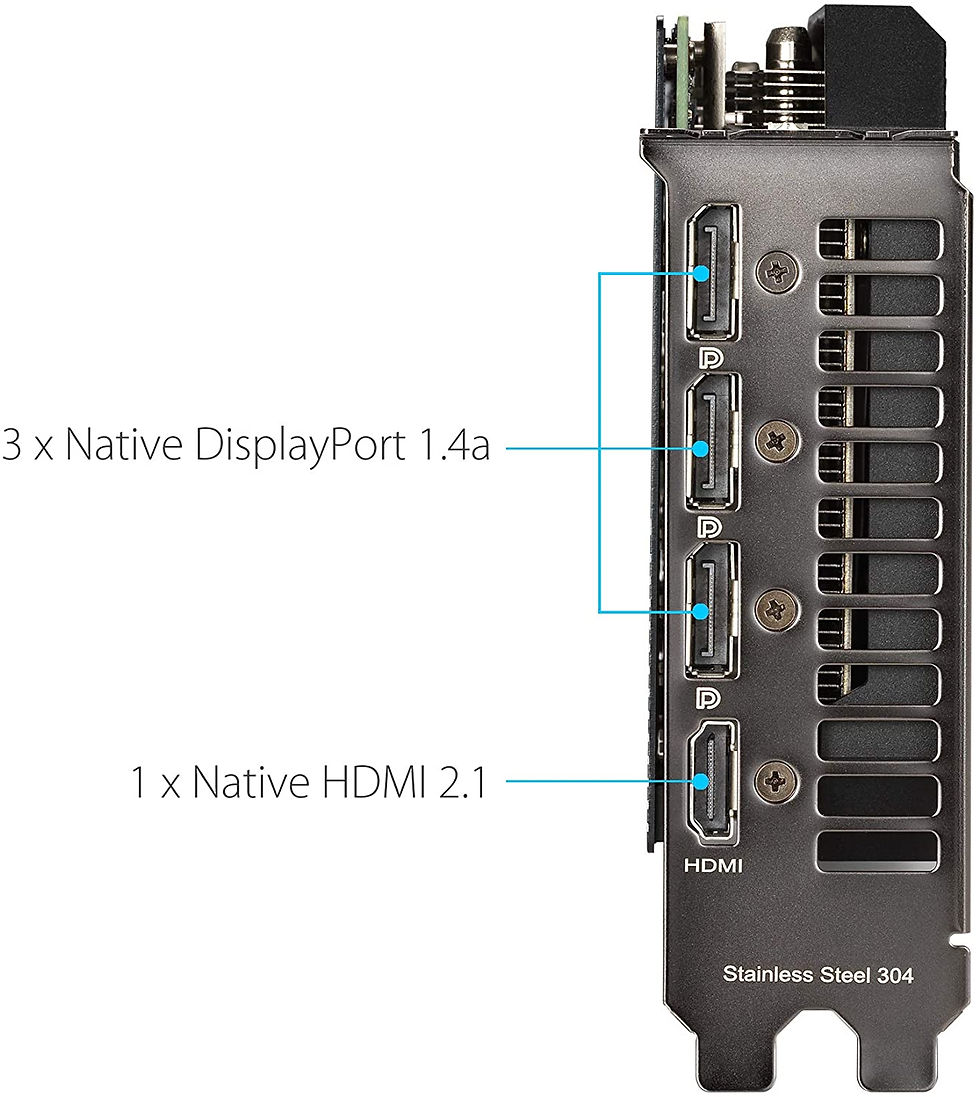 3 x Native DisplayPort 1.4a

1 x Native HDMI 2.1

HDMI

Stainless Steel 304