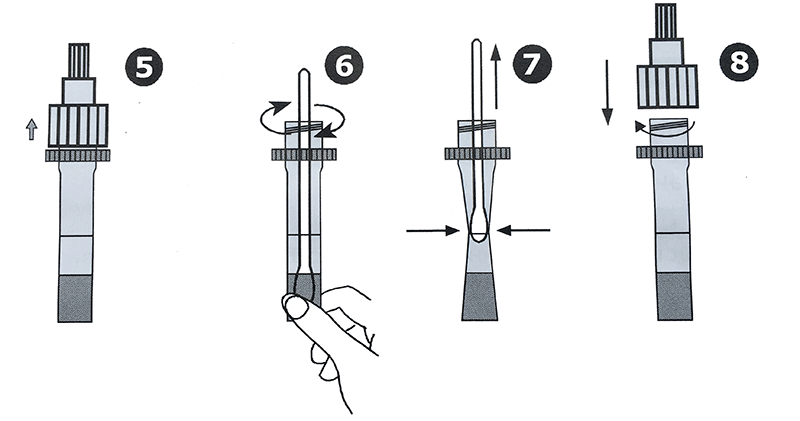 5

6

7

8