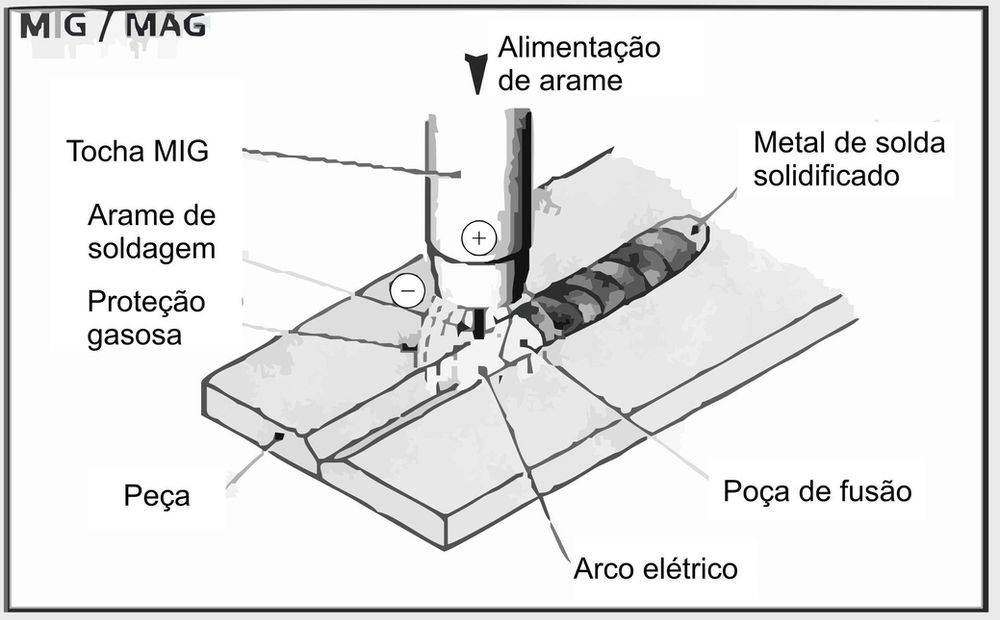 MIG / MAG

Alimentação de arame

Tocha MIG

Metal de solda solidificado

Arame de soldagem

+

−

Proteção gasosa

Peça

Poça de fusão

Arco elétrico