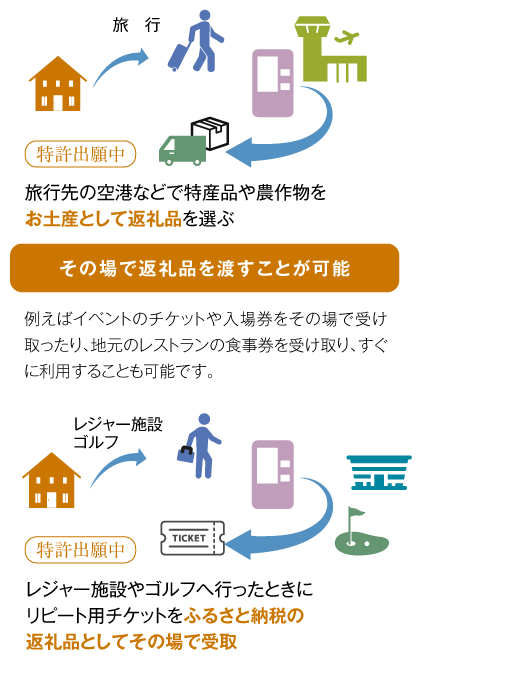 旅　行

特許出願中

旅行先の空港などで特産品や農作物をお土産として返礼品を選ぶ

その場で返礼品を渡すことが可能

例えばイベントのチケットや入場券をその場で受け取ったり、地元のレストランの食事券を受け取り、すぐに利用することも可能です。

レジャー施設
ゴルフ

TICKET

特許出願中

レジャー施設やゴルフへ行ったときにリピート用チケットをふるさと納税の返礼品としてその場で受取