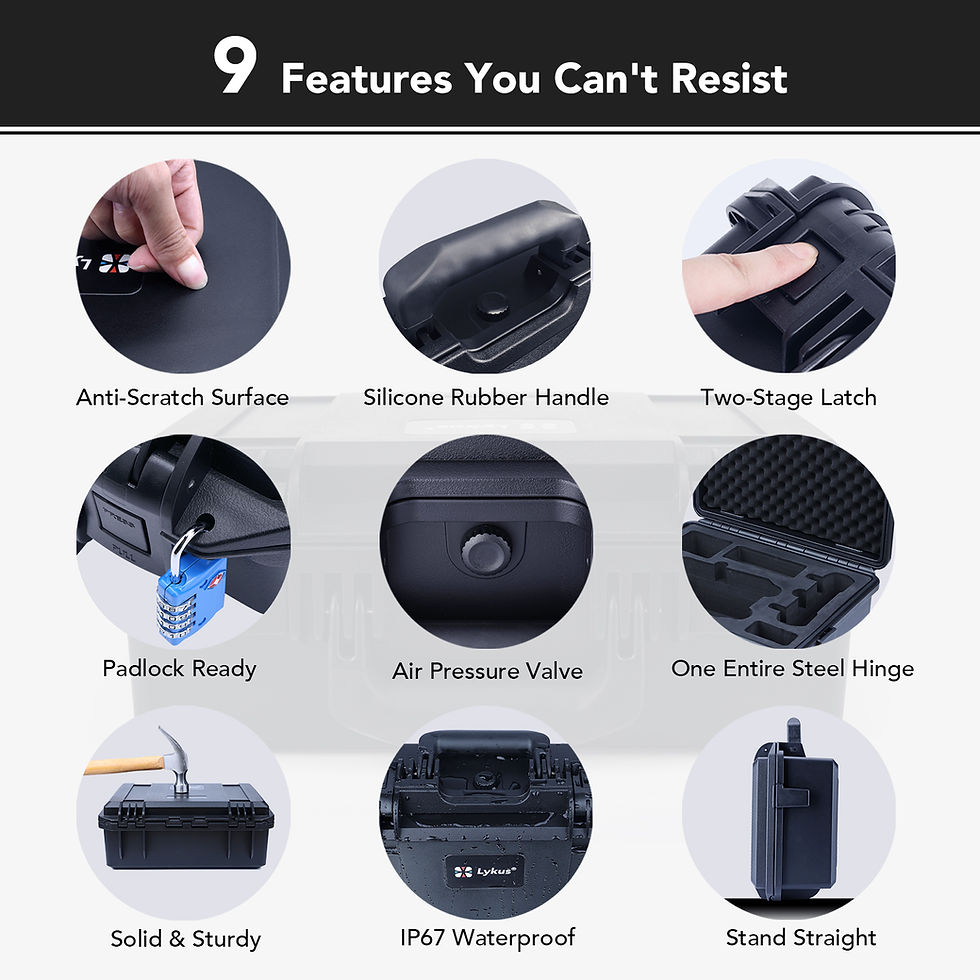 9 Features You Can't Resist

Anti-Scratch Surface

Silicone Rubber Handle

Two-Stage Latch

Padlock Ready

Air Pressure Valve

One Entire Steel Hinge

Solid & Sturdy

Lykus

IP67 Waterproof

Stand Straight