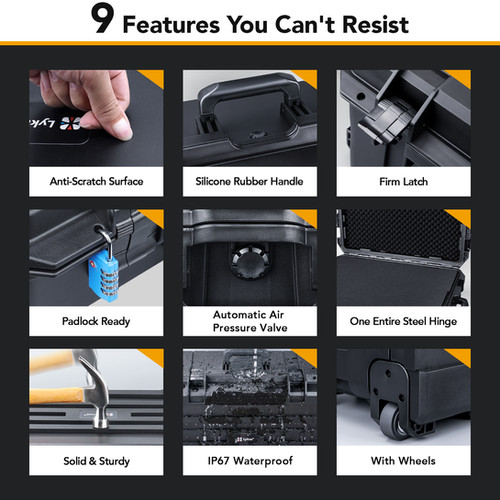 9 Features You Can't Resist

Anti-Scratch Surface

Silicone Rubber Handle

Firm Latch

Padlock Ready

Automatic Air Pressure Valve

One Entire Steel Hinge

Solid & Sturdy

IP67 Waterproof

With Wheels