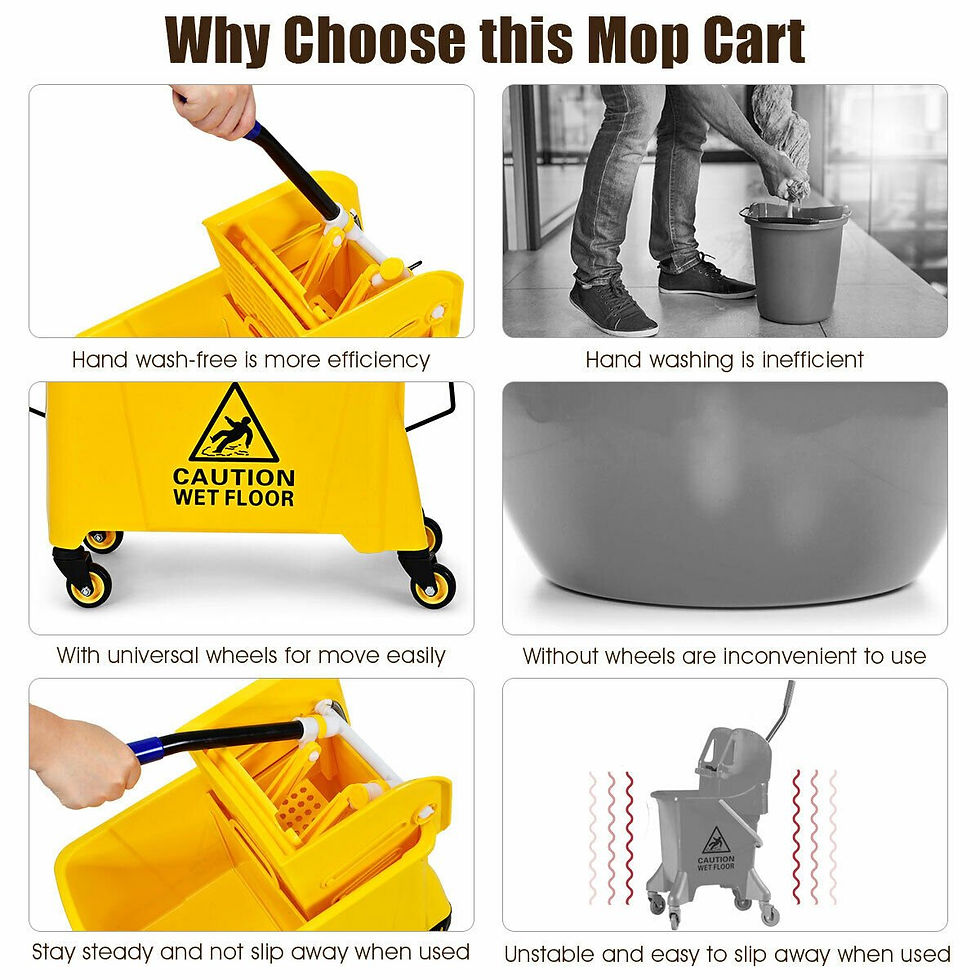 Why Choose this Mop Cart

Hand wash-free is more efficiency

Hand washing is inefficient

CAUTION
WET FLOOR

With universal wheels for move easily

Without wheels are inconvenient to use

CAUTION
WET FLOOR

Stay steady and not slip away when used

Unstable and easy to slip away when used