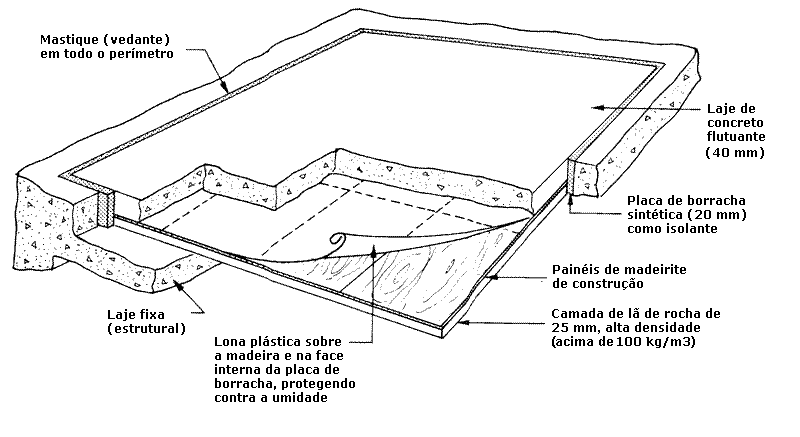 Mastique (vedante) em todo o perímetro

Laje de concreto flutuante (40 mm)

Placa de borracha sintética (20 mm) como isolante

Painéis de madeirite de construção

Camada de lã de rocha de 25 mm, alta densidade (acima de 100 kg/m3)

Laje fixa (estrutural)

Lona plástica sobre a madeira e na face interna da placa de borracha, protegendo contra a umidade