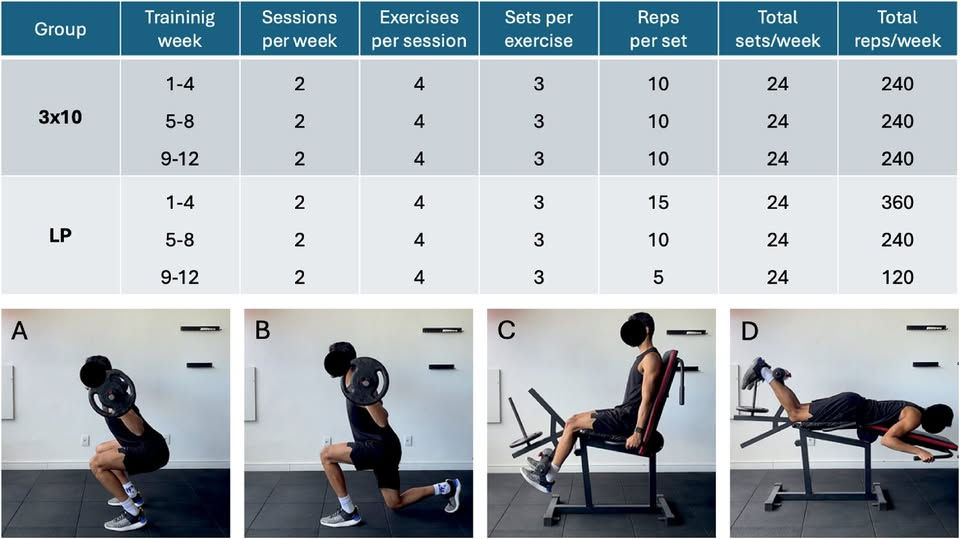 | Group | Traininig week | Sessions per week | Exercises per session | Sets per exercise | Reps per set | Total sets/week | Total reps/week |
|---|---|---|---|---|---|---|---|
| 3x10 | 1-4 | 2 | 4 | 3 | 10 | 24 | 240 |
| | 5-8 | 2 | 4 | 3 | 10 | 24 | 240 |
| | 9-12 | 2 | 4 | 3 | 10 | 24 | 240 |
| LP | 1-4 | 2 | 4 | 3 | 15 | 24 | 360 |
| | 5-8 | 2 | 4 | 3 | 10 | 24 | 240 |
| | 9-12 | 2 | 4 | 3 | 5 | 24 | 120 |

A

B

C

D