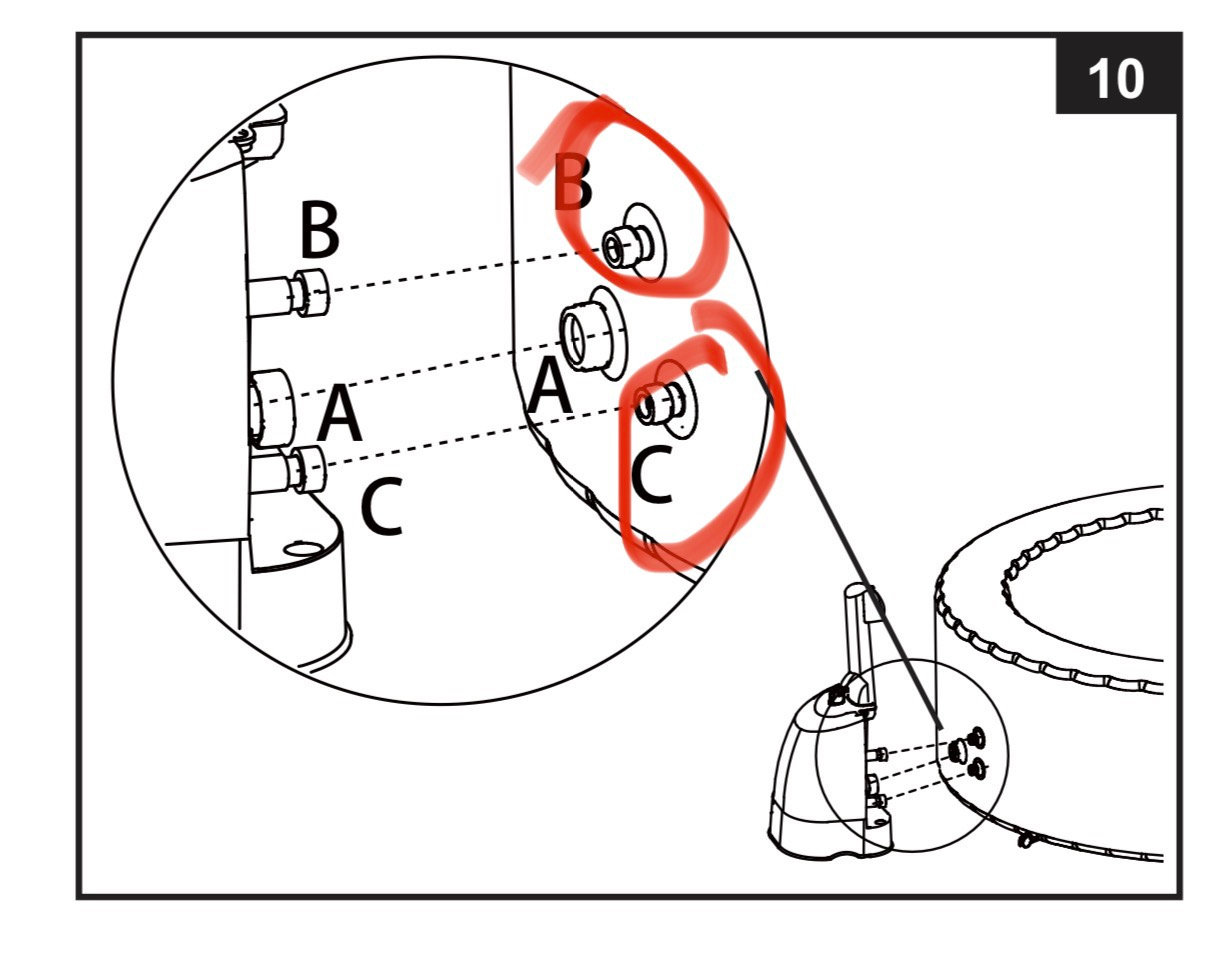 10

B

A

C

B

A

C