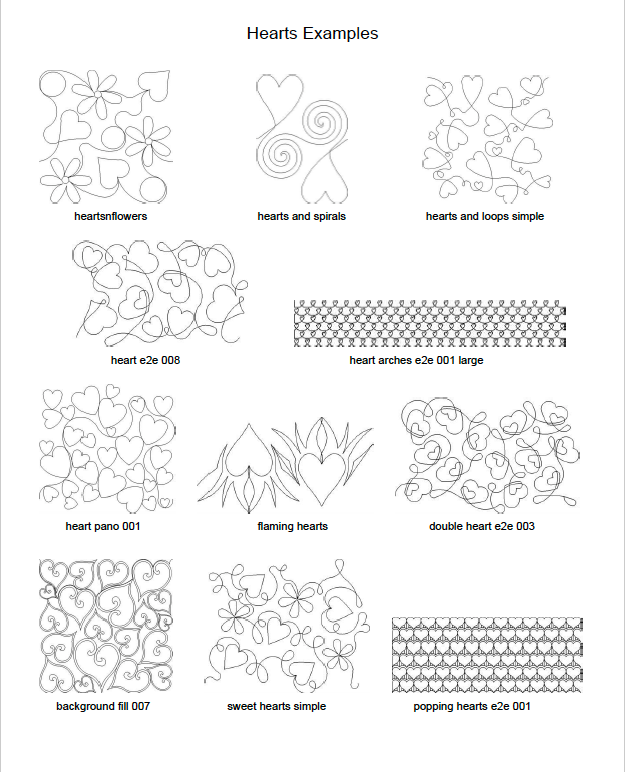 Hearts Examples

heartsnflowers

hearts and spirals

hearts and loops simple

heart e2e 008

heart arches e2e 001 large

heart pano 001

flaming hearts

double heart e2e 003

background fill 007

sweet hearts simple

popping hearts e2e 001