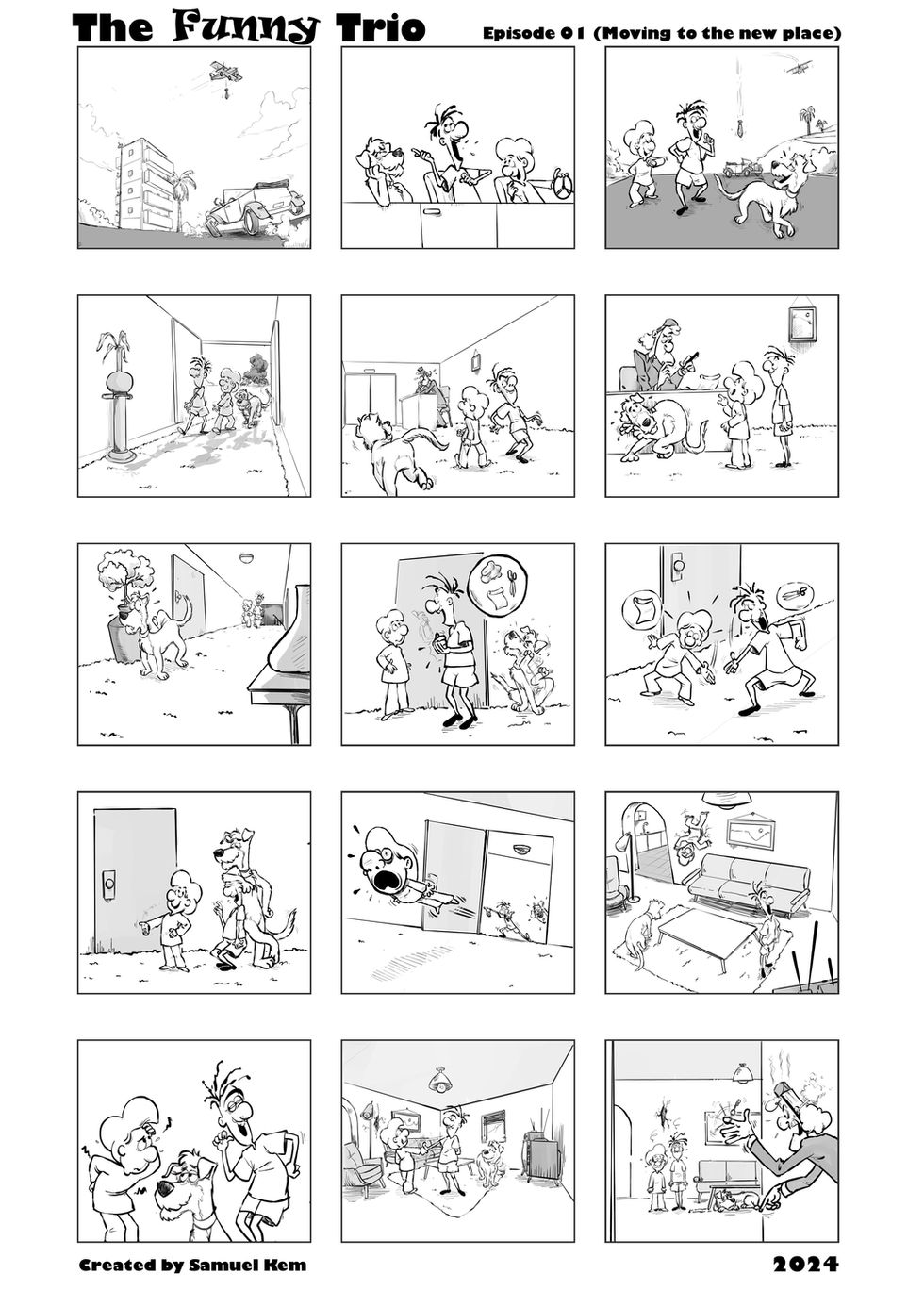 The Funny Trio

Episode 01 (Moving to the new place)

Created by Samuel Kem

2024