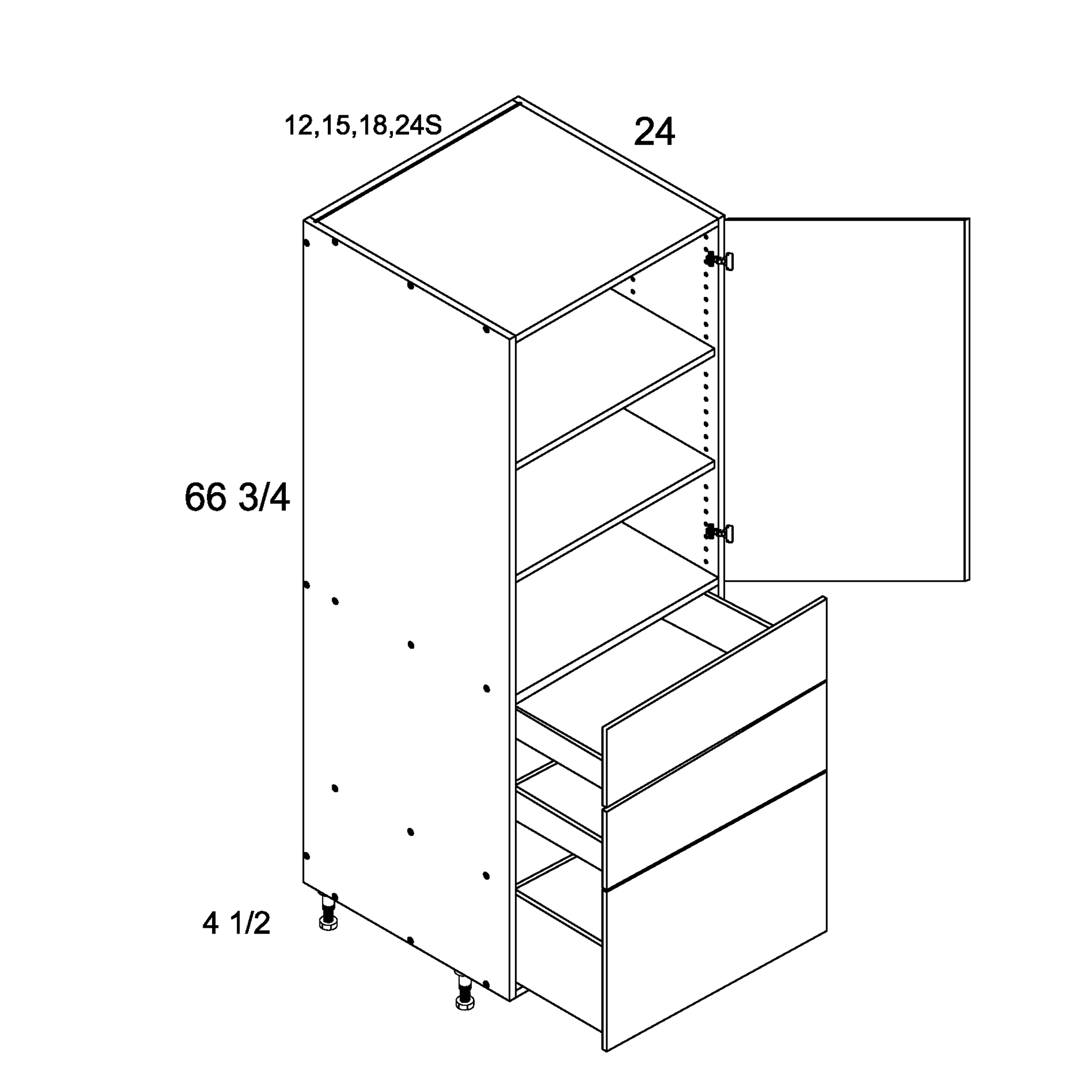 12,15,18,24S

24

66 3/4

4 1/2