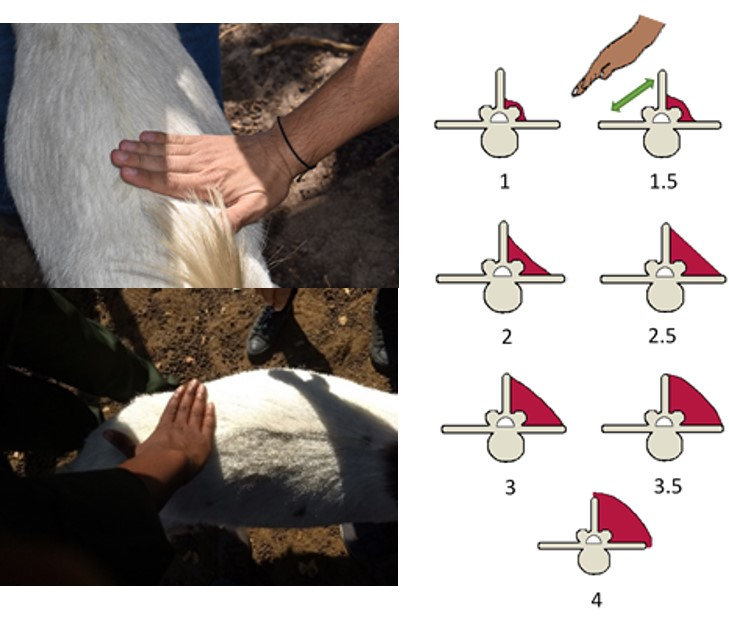 1

1.5

2

2.5

3

3.5

4