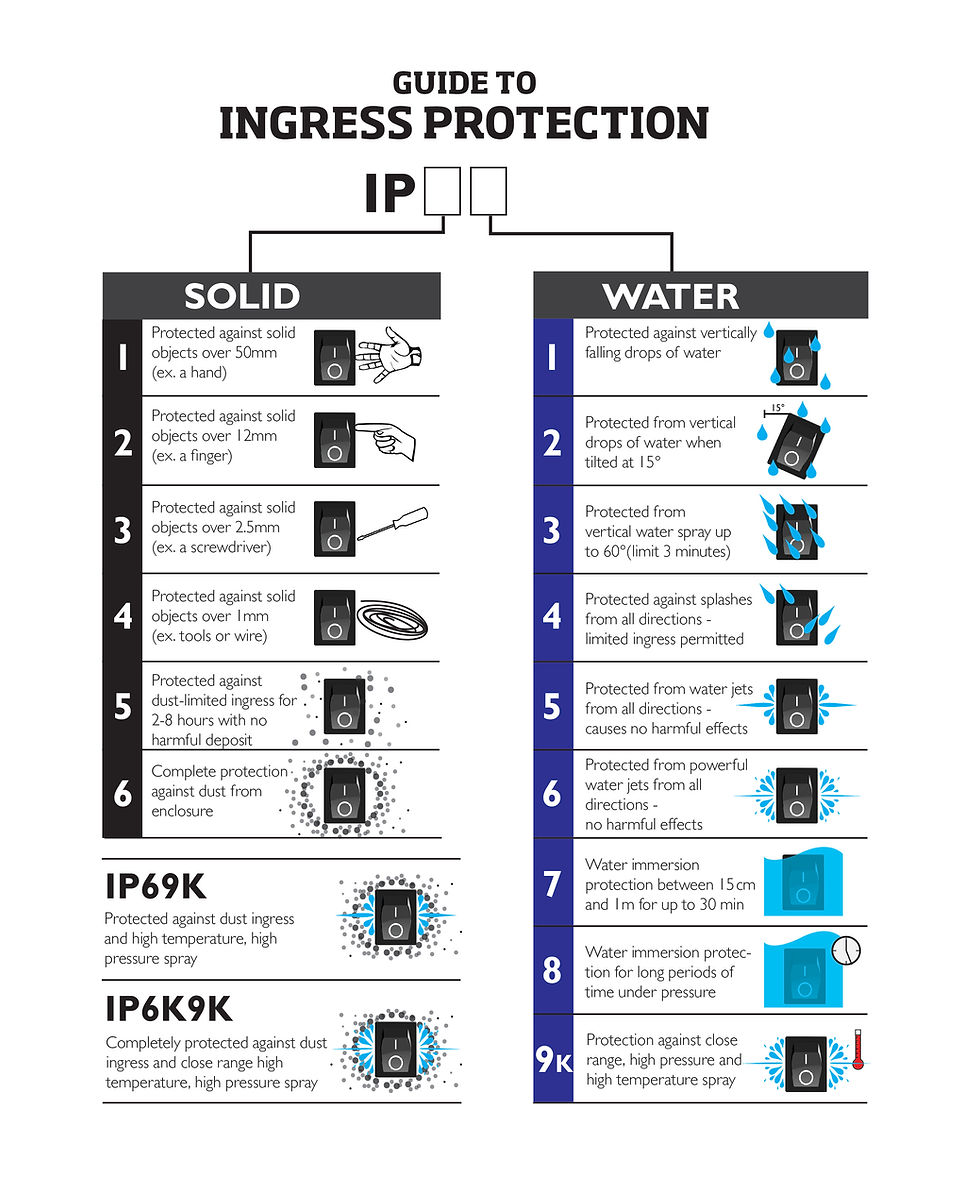 GUIDE TO
INGRESS PROTECTION

IP

SOLID

1 Protected against solid objects over 50mm (ex. a hand)

2 Protected against solid objects over 12mm (ex. a finger)

3 Protected against solid objects over 2.5mm (ex. a screwdriver)

4 Protected against solid objects over 1mm (ex. tools or wire)

5 Protected against dust-limited ingress for 2-8 hours with no harmful deposit

6 Complete protection against dust from enclosure

IP69K
Protected against dust ingress and high temperature, high pressure spray

IP6K9K
Completely protected against dust ingress and close range high temperature, high pressure spray

WATER

1 Protected against vertically falling drops of water

2 Protected from vertical drops of water when tilted at 15°

15°

3 Protected from vertical water spray up to 60°(limit 3 minutes)

4 Protected against splashes from all directions - limited ingress permitted

5 Protected from water jets from all directions - causes no harmful effects

6 Protected from powerful water jets from all directions - no harmful effects

7 Water immersion protection between 15cm and 1m for up to 30 min

8 Water immersion protection for long periods of time under pressure

9K Protection against close range, high pressure and high temperature spray