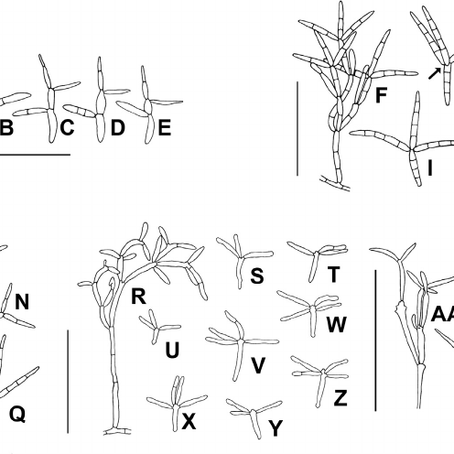 B C D E F I N Q R S T U V W X Y Z AA