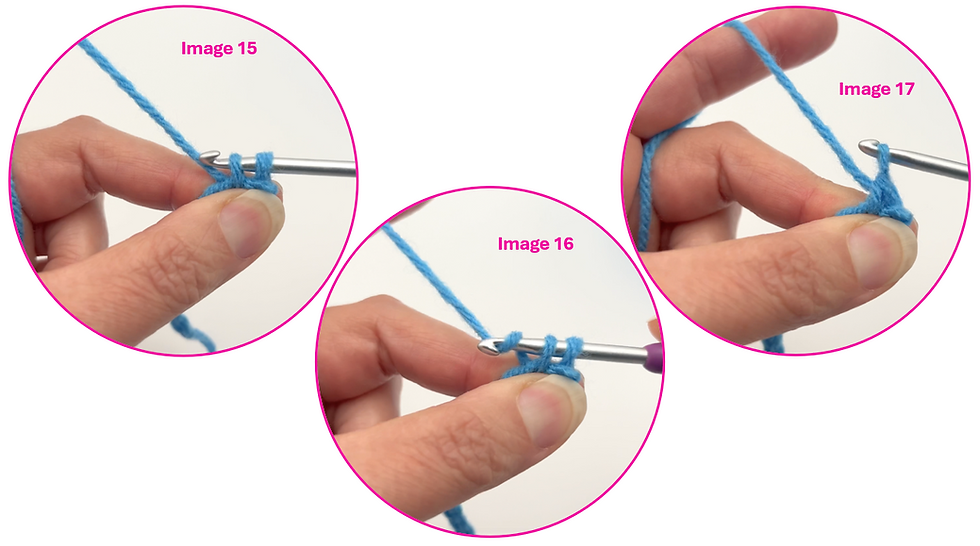 Image 15

Image 16

Image 17