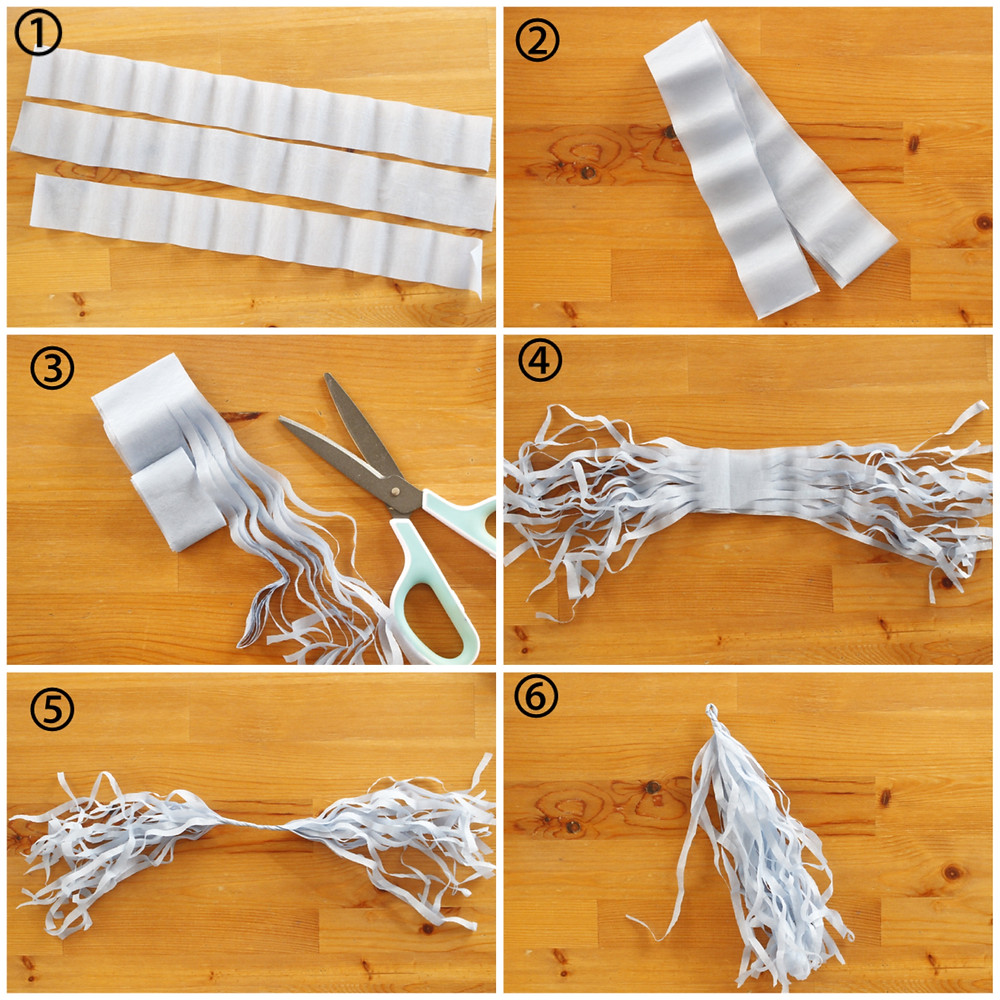 ①

②

③

④

⑤

⑥