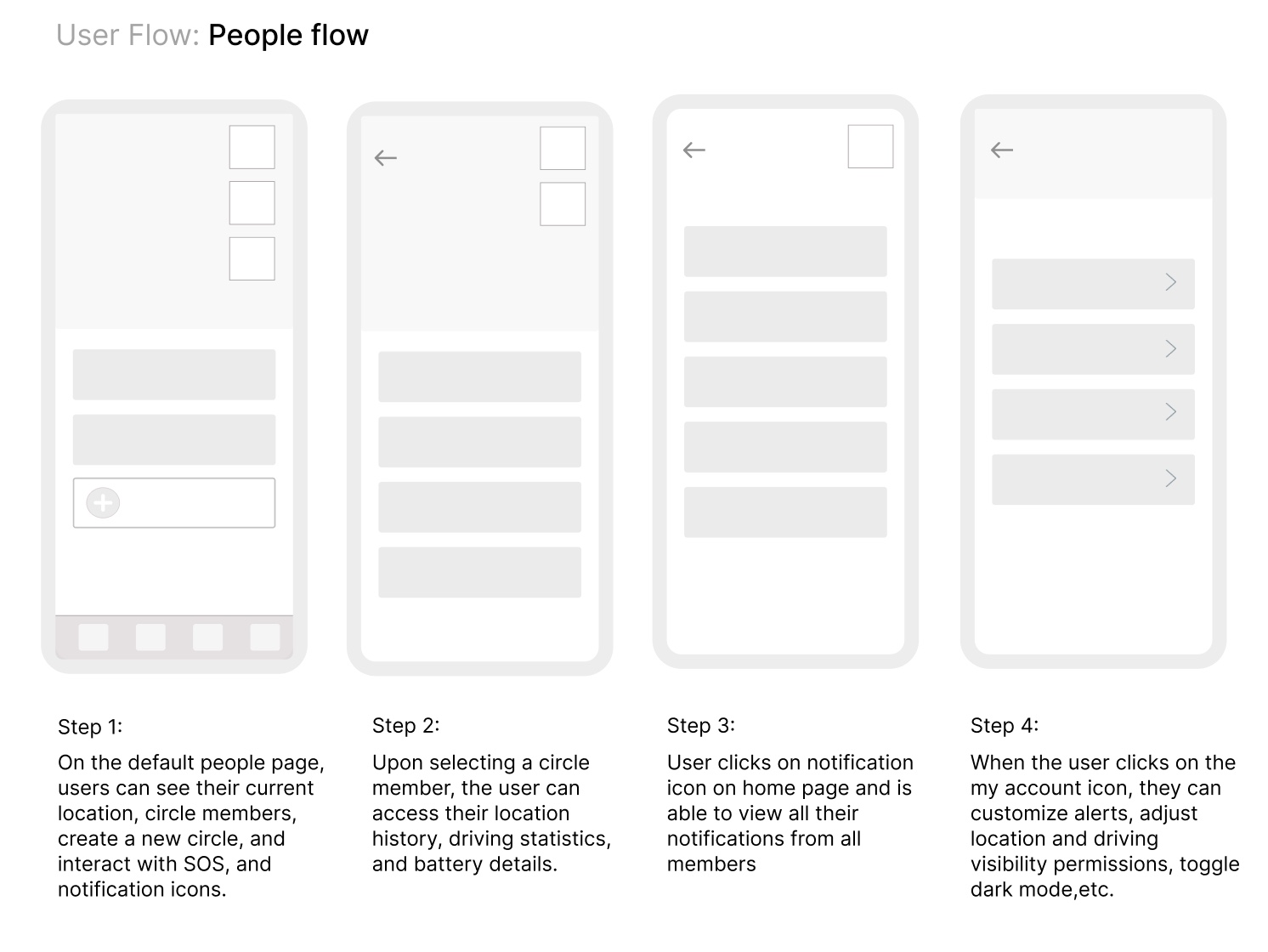 User Flow: People flow

Step 1:

On the default people page, users can see their current location, circle members, create a new circle, and interact with SOS, and notification icons.

Step 2:

Upon selecting a circle member, the user can access their location history, driving statistics, and battery details.

Step 3:

User clicks on notification icon on home page and is able to view all their notifications from all members

Step 4:

When the user clicks on the my account icon, they can customize alerts, adjust location and driving visibility permissions, toggle dark mode,etc.