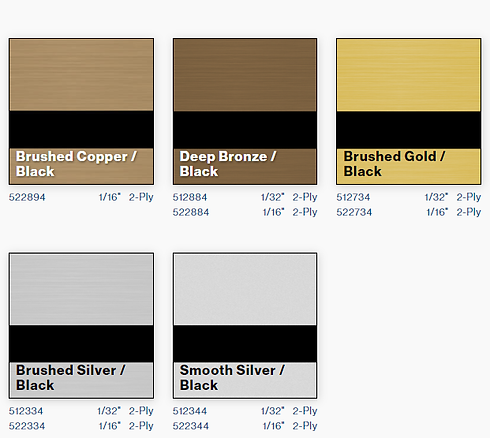 Brushed Copper / Black

522894 1/16" 2-Ply

Deep Bronze / Black

512884 1/32" 2-Ply
522884 1/16" 2-Ply

Brushed Gold / Black

512734 1/32" 2-Ply
522734 1/16" 2-Ply

Brushed Silver / Black

512334 1/32" 2-Ply
522334 1/16" 2-Ply

Smooth Silver / Black

512344 1/32" 2-Ply
522344 1/16" 2-Ply