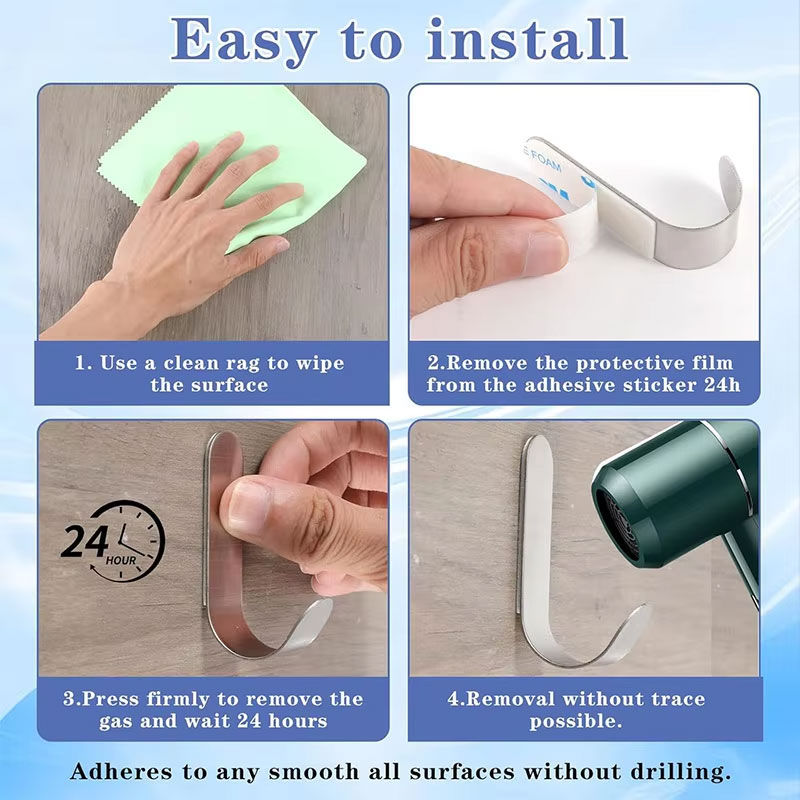 Easy to install

FOAM

1. Use a clean rag to wipe the surface

2.Remove the protective film from the adhesive sticker 24h

24 HOUR

3.Press firmly to remove the gas and wait 24 hours

4.Removal without trace possible.

Adheres to any smooth all surfaces without drilling.