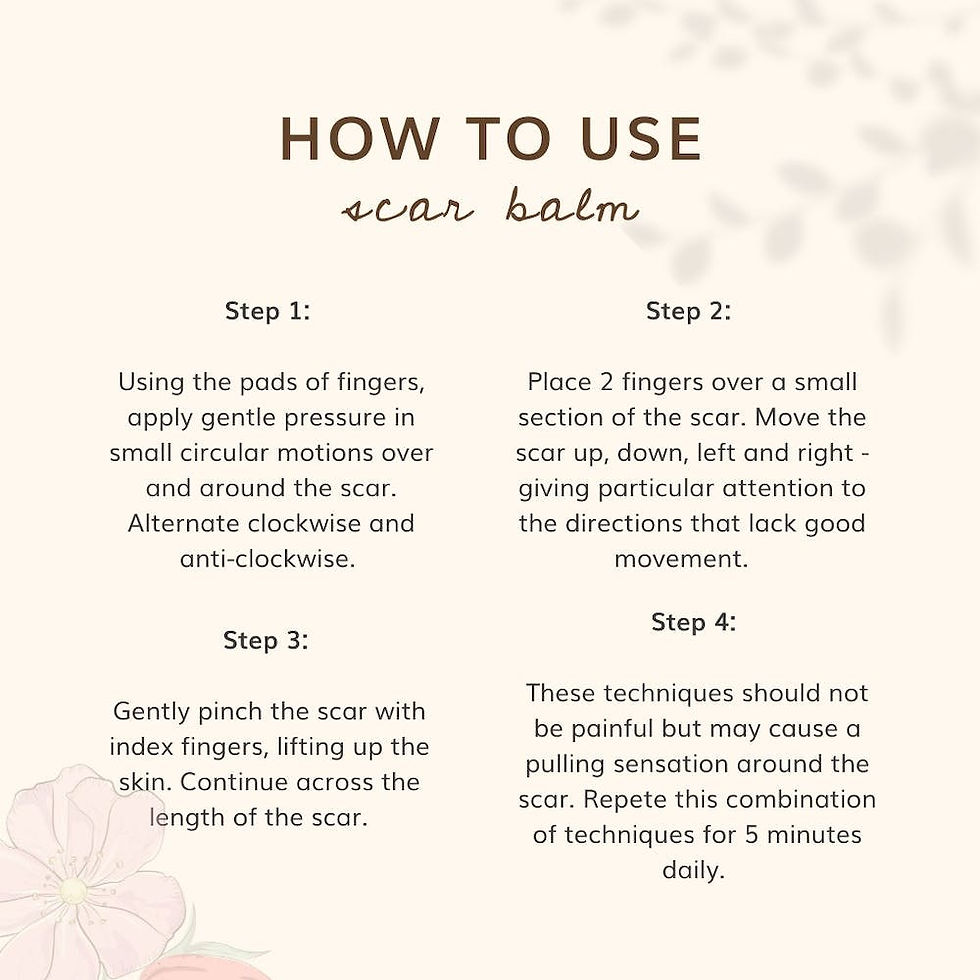 HOW TO USE
scar balm

Step 1:

Using the pads of fingers, apply gentle pressure in small circular motions over and around the scar. Alternate clockwise and anti-clockwise.

Step 3:

Gently pinch the scar with index fingers, lifting up the skin. Continue across the length of the scar.

Step 2:

Place 2 fingers over a small section of the scar. Move the scar up, down, left and right - giving particular attention to the directions that lack good movement.

Step 4:

These techniques should not be painful but may cause a pulling sensation around the scar. Repete this combination of techniques for 5 minutes daily.