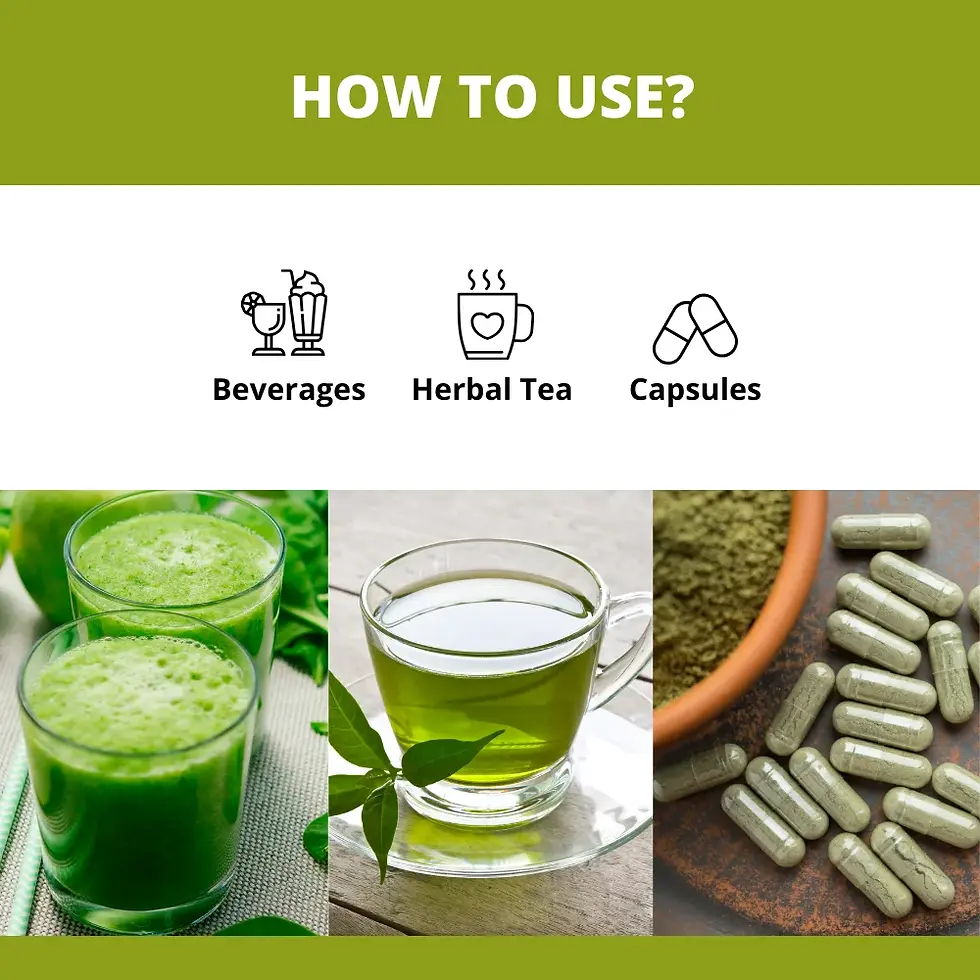 HOW TO USE?

Beverages

Herbal Tea

Capsules