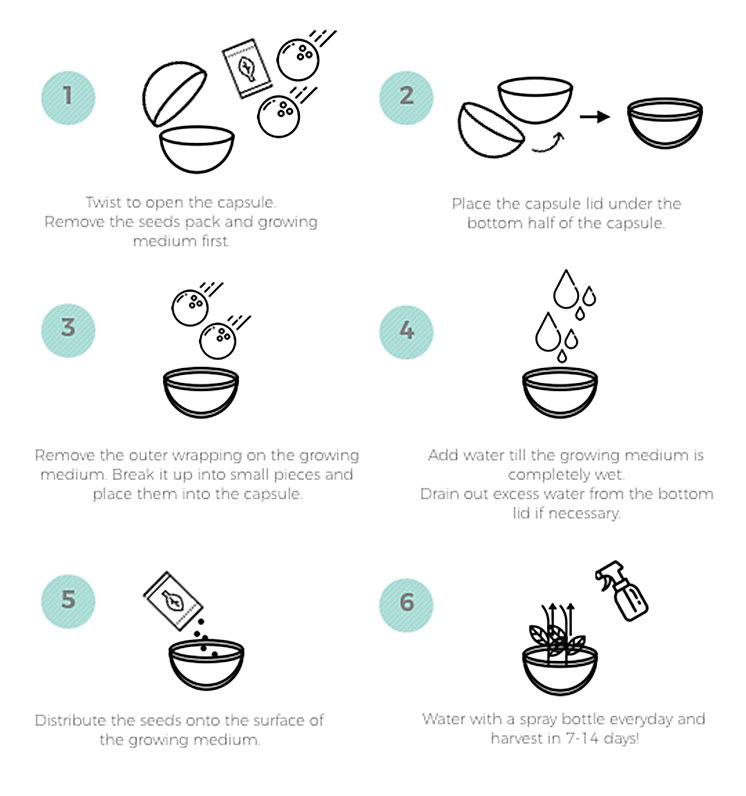 1

Twist to open the capsule. Remove the seeds pack and growing medium first.

2

Place the capsule lid under the bottom half of the capsule.

3

Remove the outer wrapping on the growing medium. Break it up into small pieces and place them into the capsule.

4

Add water till the growing medium is completely wet.
Drain out excess water from the bottom lid if necessary.

5

Distribute the seeds onto the surface of the growing medium.

6

Water with a spray bottle everyday and harvest in 7-14 days!