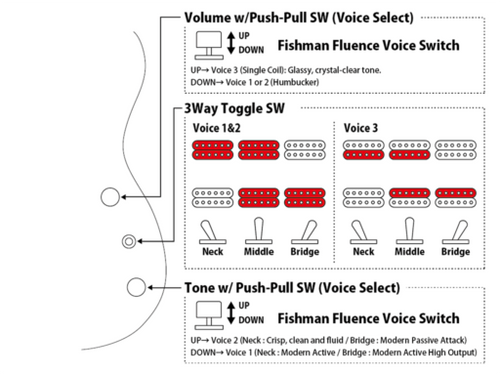 Volume w/Push-Pull SW (Voice Select)

UP
DOWN
Fishman Fluence Voice Switch

UP→ Voice 3 (Single Coil): Glassy, crystal-clear tone.
DOWN→ Voice 1 or 2 (Humbucker)

3Way Toggle SW

Voice 1&2

Neck Middle Bridge

Voice 3

Neck Middle Bridge

Tone w/ Push-Pull SW (Voice Select)

UP
DOWN
Fishman Fluence Voice Switch

UP→ Voice 2 (Neck : Crisp, clean and fluid / Bridge : Modern Passive Attack)
DOWN→ Voice 1 (Neck : Modern Active / Bridge : Modern Active High Output)